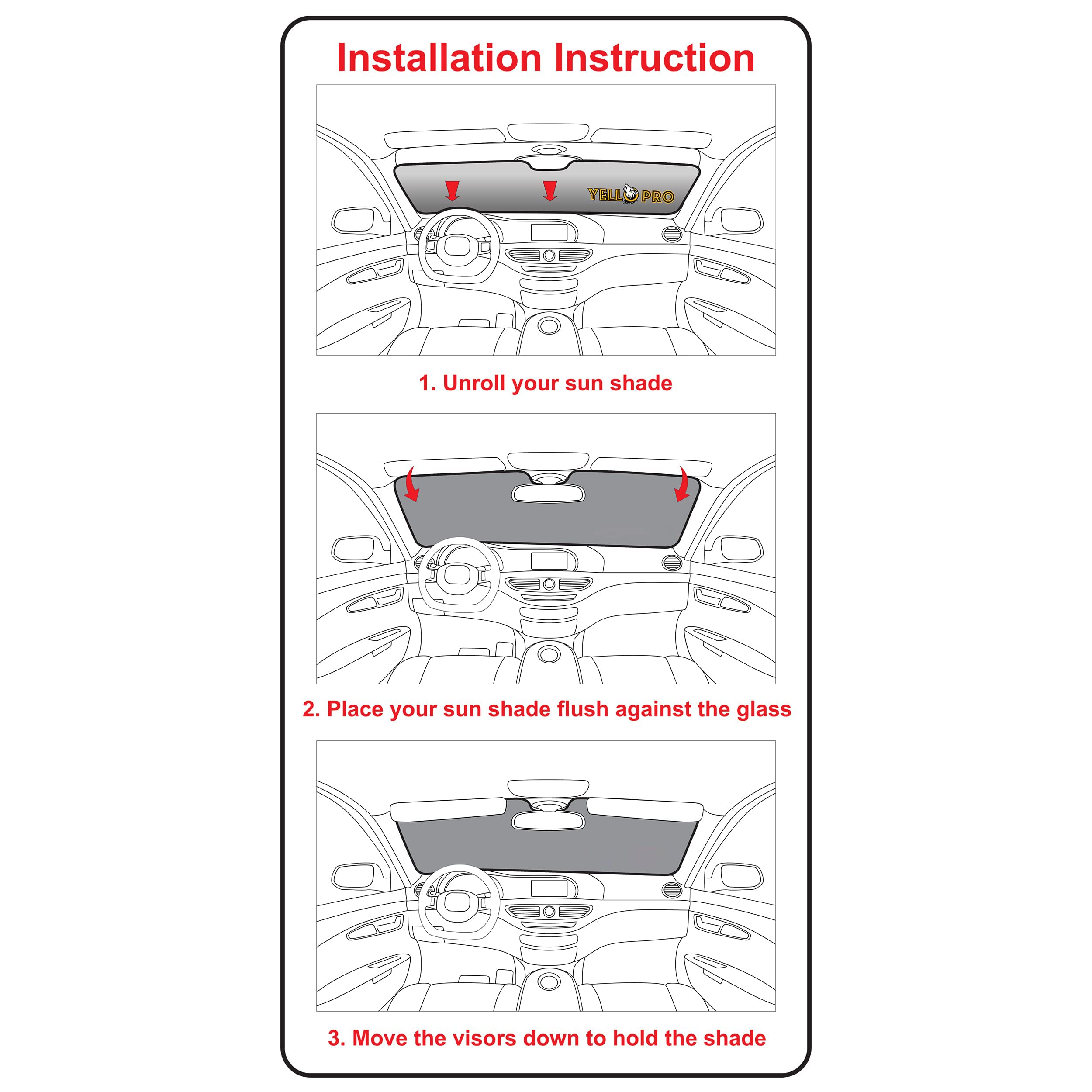 Installation Instruction

YELL PRO

1. Unroll your sun shade

2. Place your sun shade flush against the glass

3. Move the visors down to hold the shade