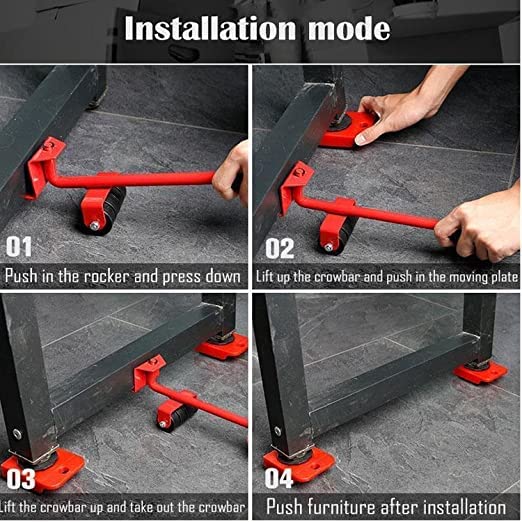 Installation mode

01

Push in the rocker and press down

02

Lift up the crowbar and push in the moving plate

03

Lift the crowbar up and take out the crowbar

04

Push furniture after installation