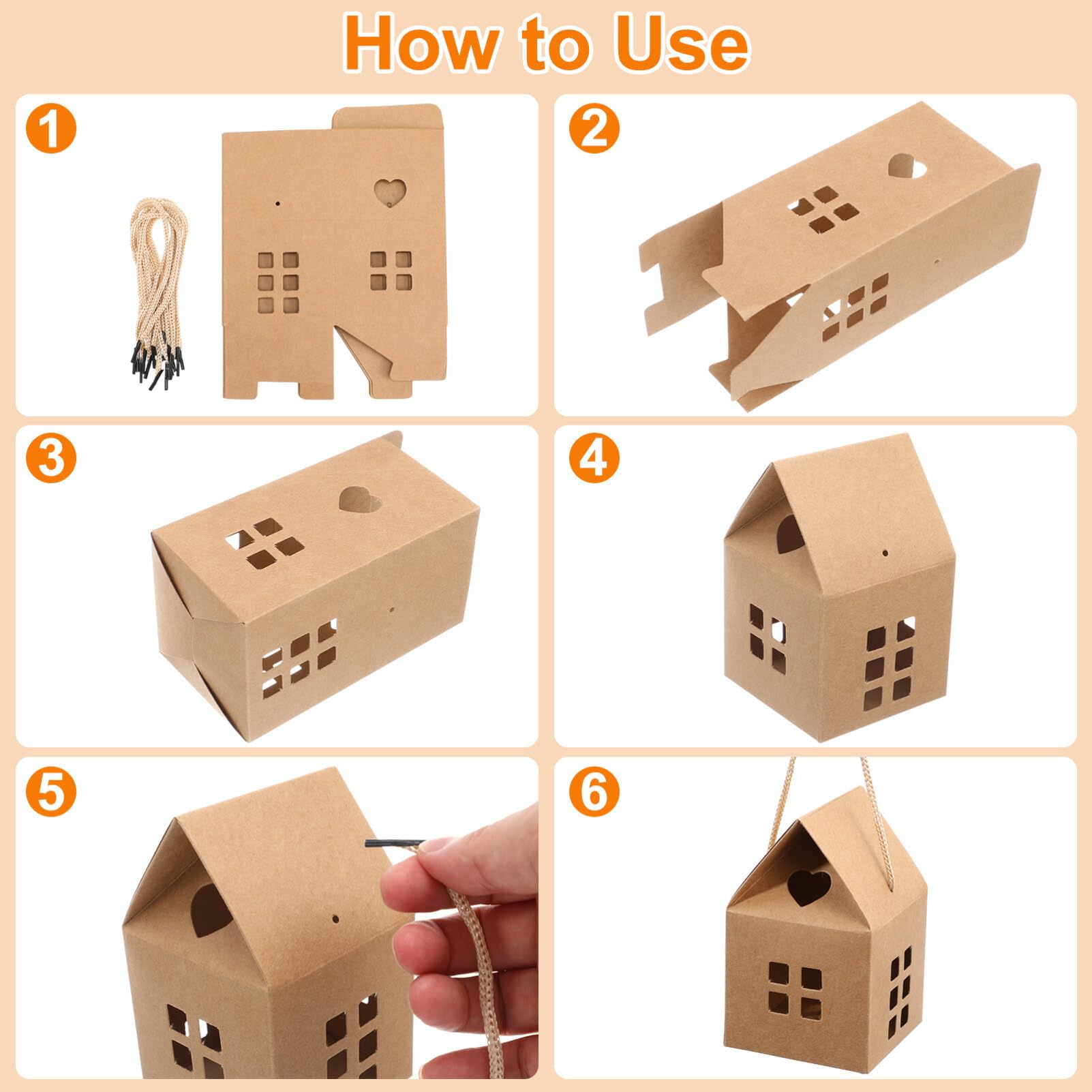 How to Use

1

2

3

4

5

6