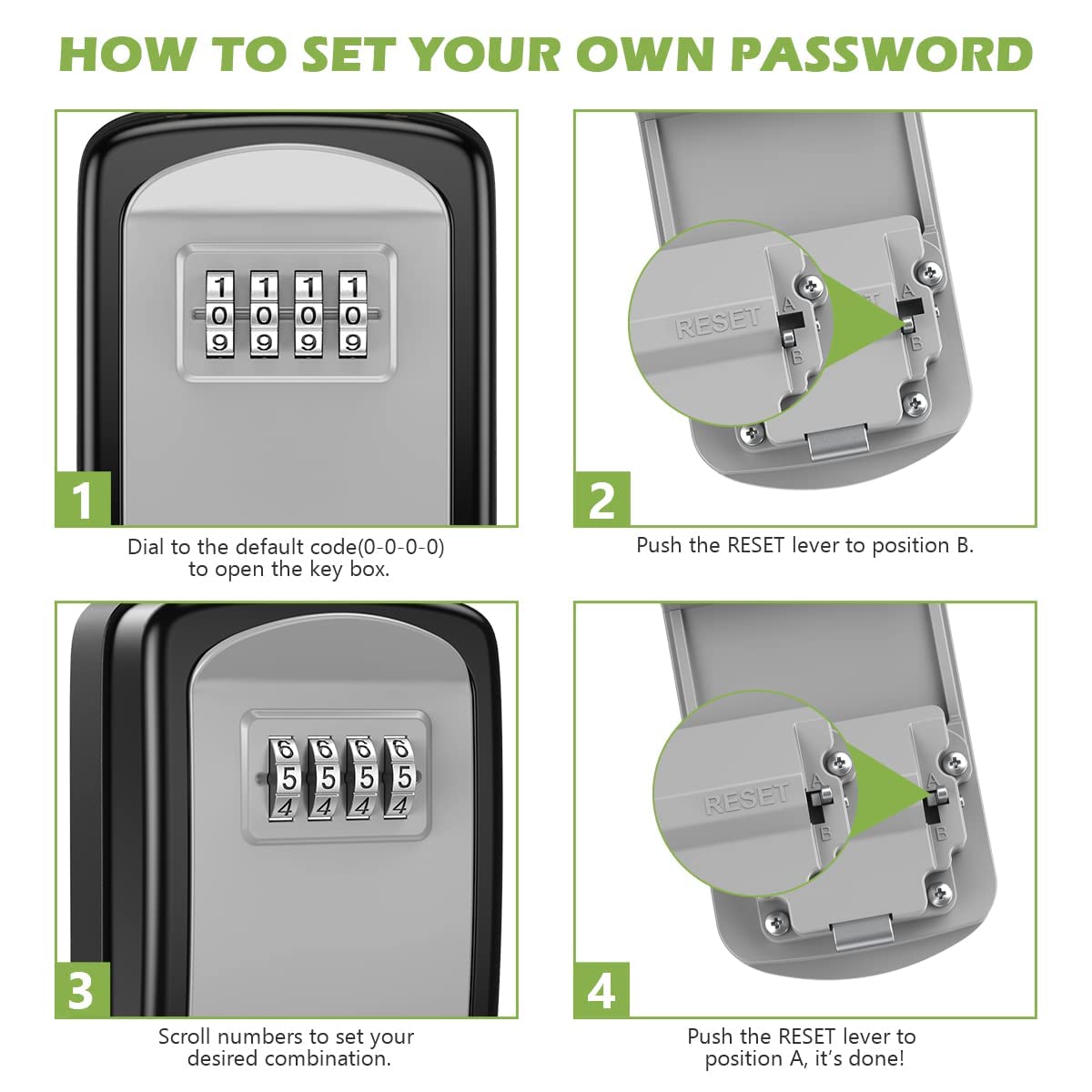 HOW TO SET YOUR OWN PASSWORD

1 1 1 1
0 0 0 0
9 9 9 9

1

Dial to the default code(0-0-0-0) to open the key box.

RESET A B

A B

2

Push the RESET lever to position B.

6 6 6 6
5 5 5 5
4 4 4 4

3

Scroll numbers to set your desired combination.

RESET A B

A B

4

Push the RESET lever to position A, it's done!