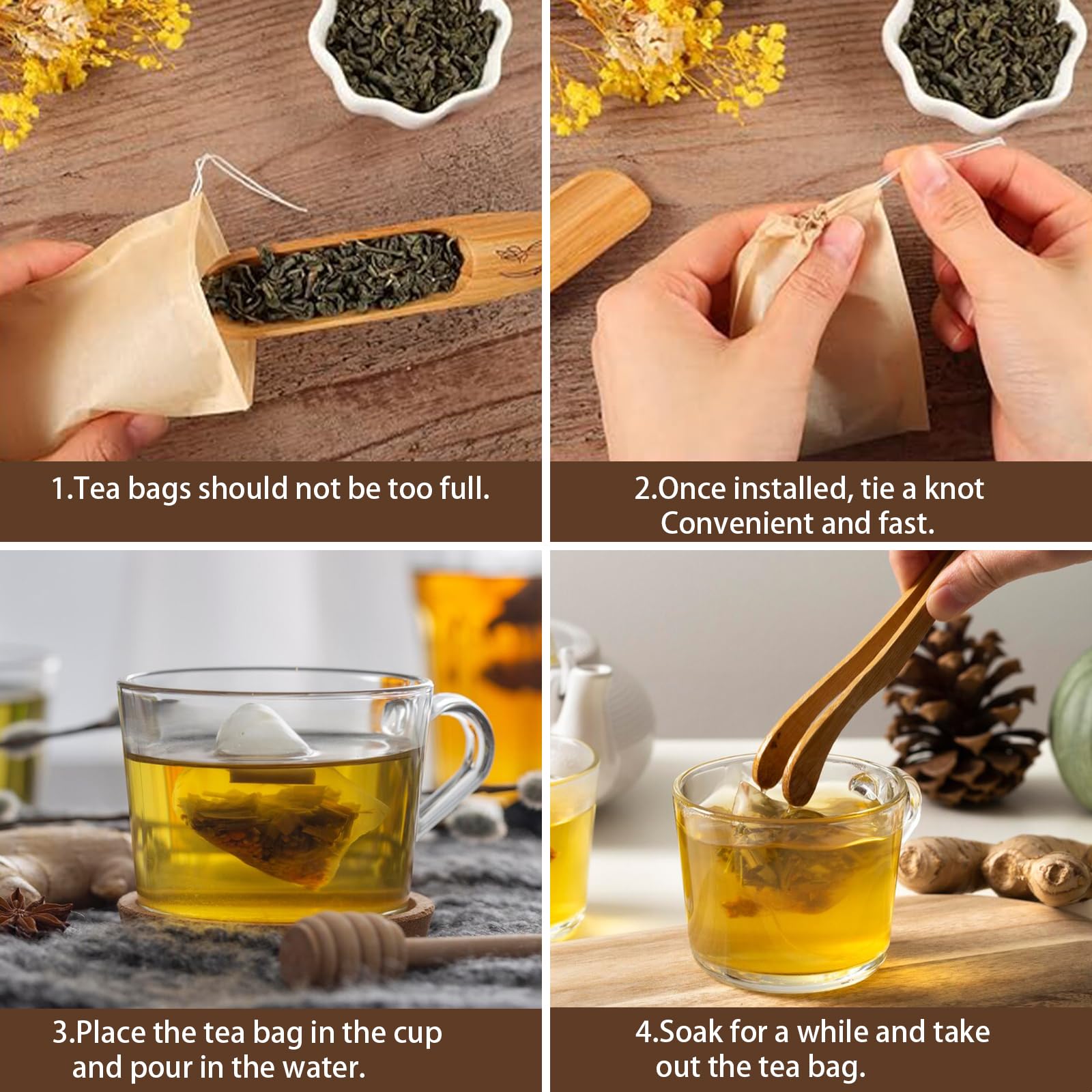 1.Tea bags should not be too full.

2.Once installed, tie a knot Convenient and fast.

3.Place the tea bag in the cup and pour in the water.

4.Soak for a while and take out the tea bag.