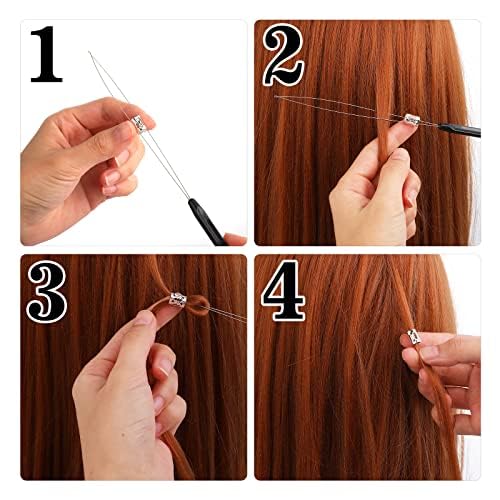 1

2

3

4