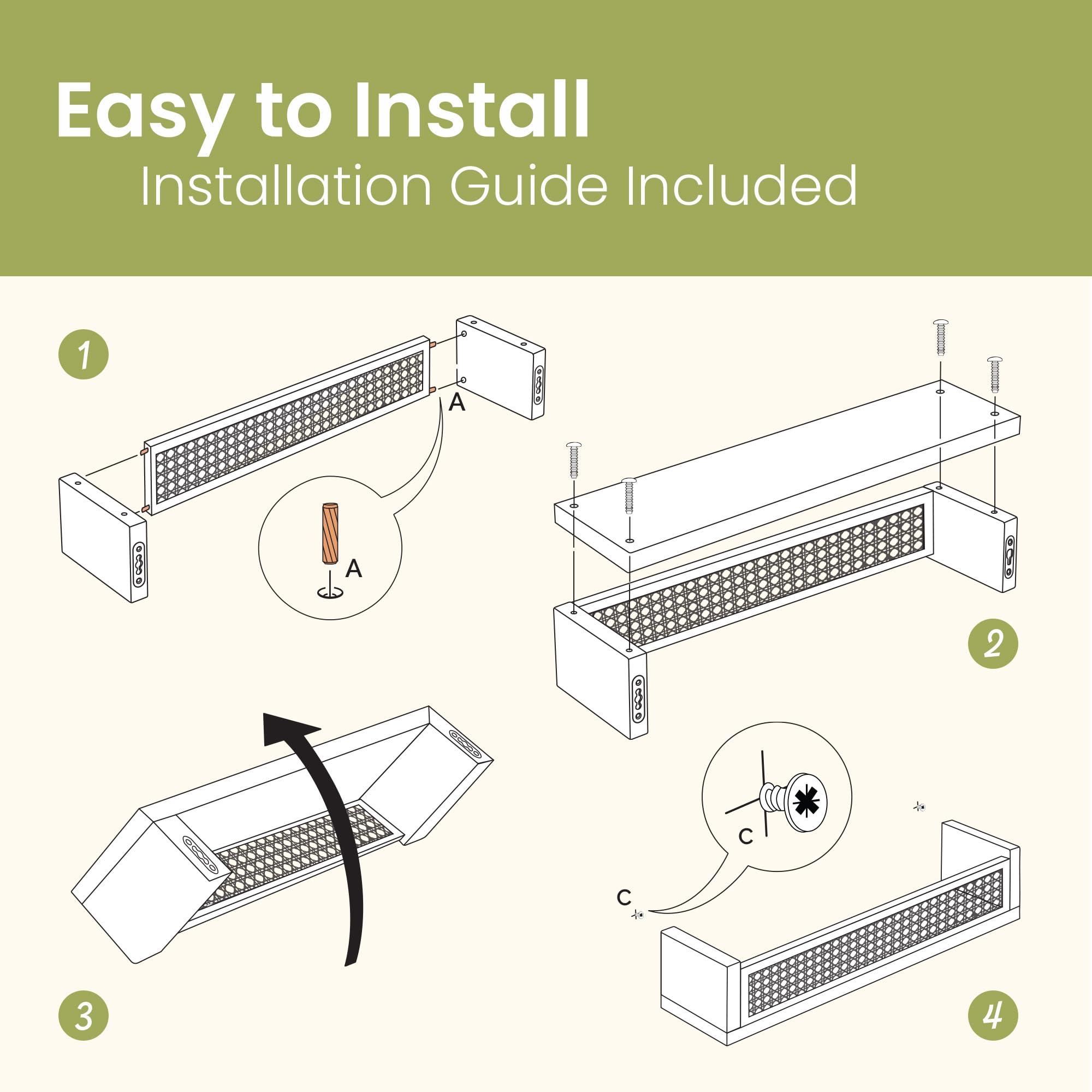 Easy to Install
Installation Guide Included

1

A

A

2

3

C

C

4