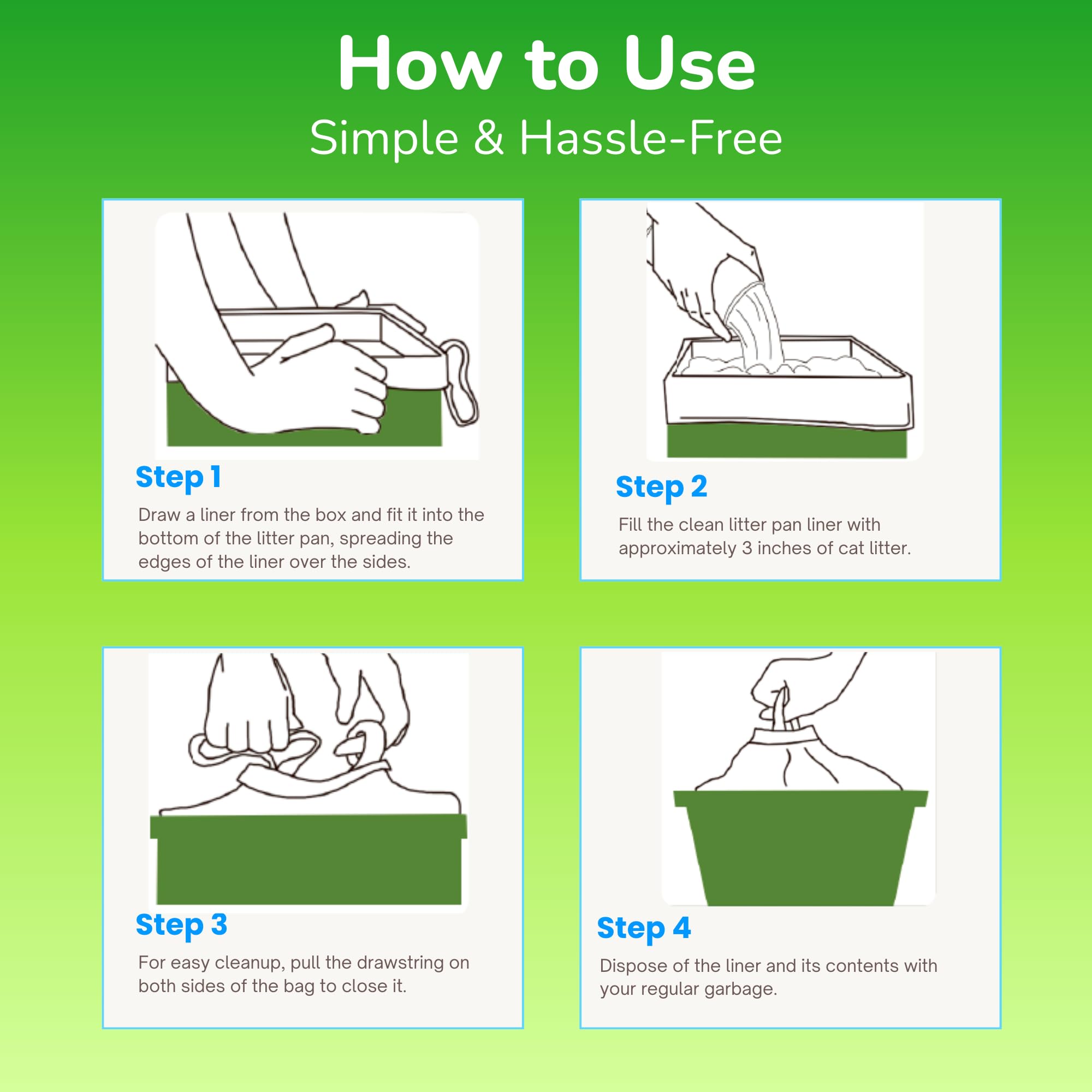 How to Use
Simple & Hassle-Free

Step 1
Draw a liner from the box and fit it into the bottom of the litter pan, spreading the edges of the liner over the sides.

Step 2
Fill the clean litter pan liner with approximately 3 inches of cat litter.

Step 3
For easy cleanup, pull the drawstring on both sides of the bag to close it.

Step 4
Dispose of the liner and its contents with your regular garbage.