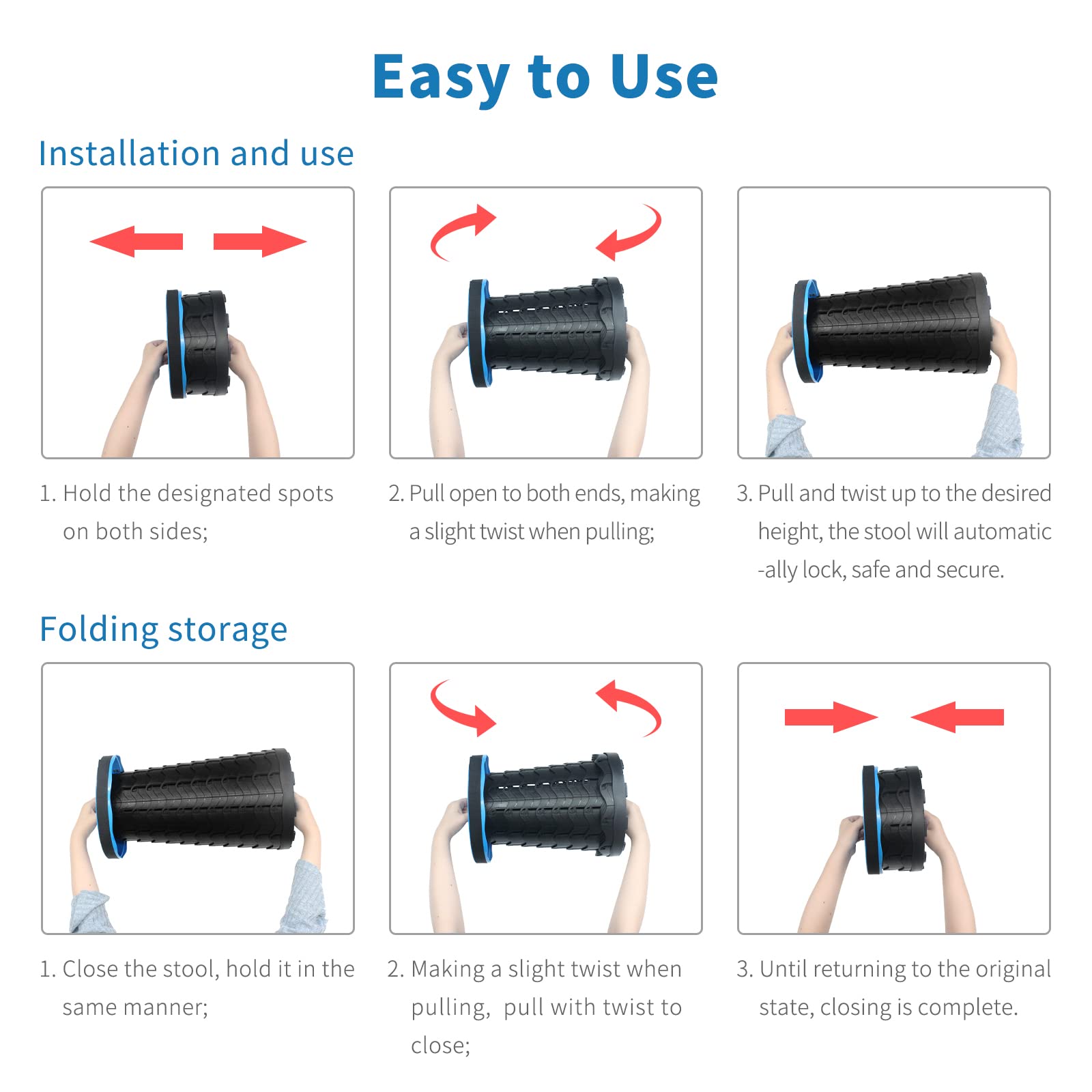 Easy to Use

Installation and use

1. Hold the designated spots on both sides;

2. Pull open to both ends, making a slight twist when pulling;

3. Pull and twist up to the desired height, the stool will automatic -ally lock, safe and secure.

Folding storage

1. Close the stool, hold it in the same manner;

2. Making a slight twist when pulling, pull with twist to close;

3. Until returning to the original state, closing is complete.