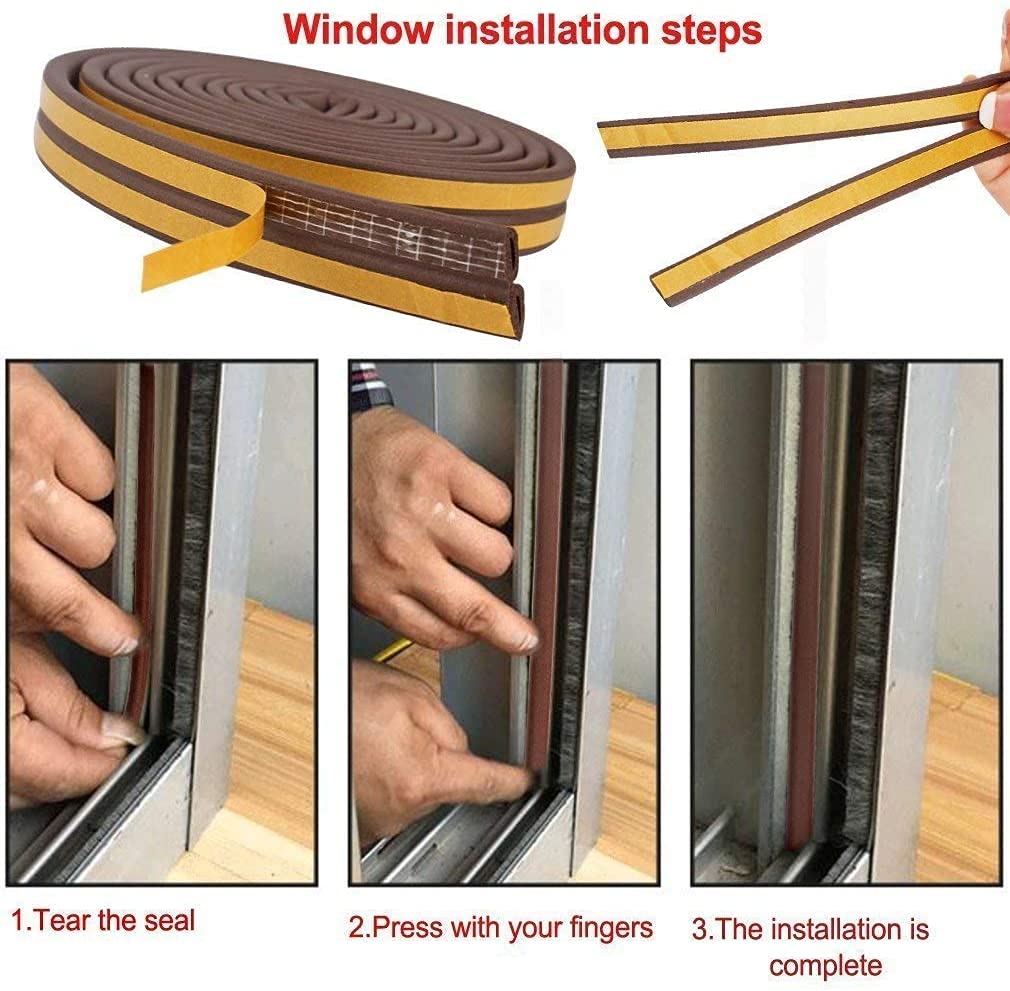 Window installation steps

1.Tear the seal

2.Press with your fingers

3.The installation is complete