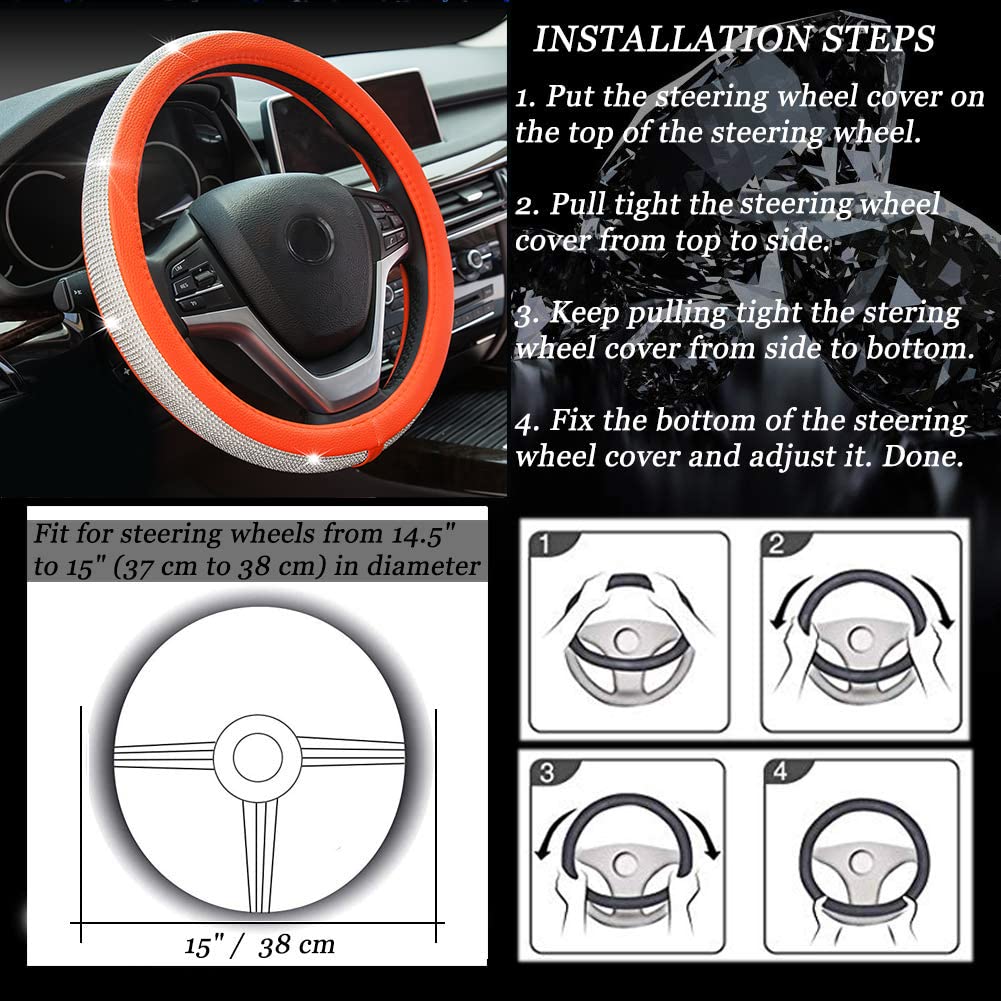 INSTALLATION STEPS

1. Put the steering wheel cover on the top of the steering wheel.

2. Pull tight the steering wheel cover from top to side.

3. Keep pulling tight the stering wheel cover from side to bottom.

4. Fix the bottom of the steering wheel cover and adjust it. Done.

Fit for steering wheels from 14.5" to 15" (37 cm to 38 cm) in diameter

15" / 38 cm

1

2

3

4