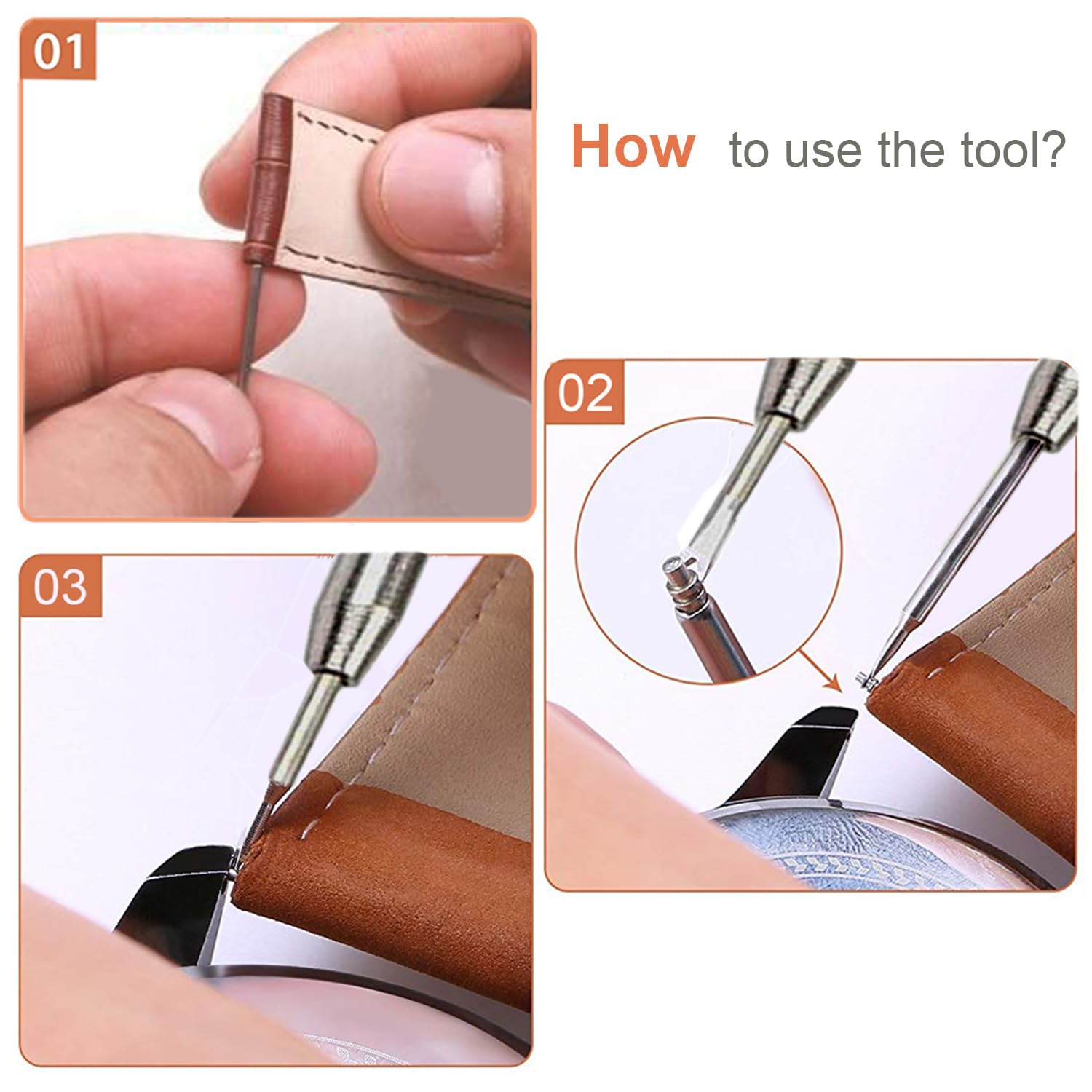 01

How to use the tool?

02

03