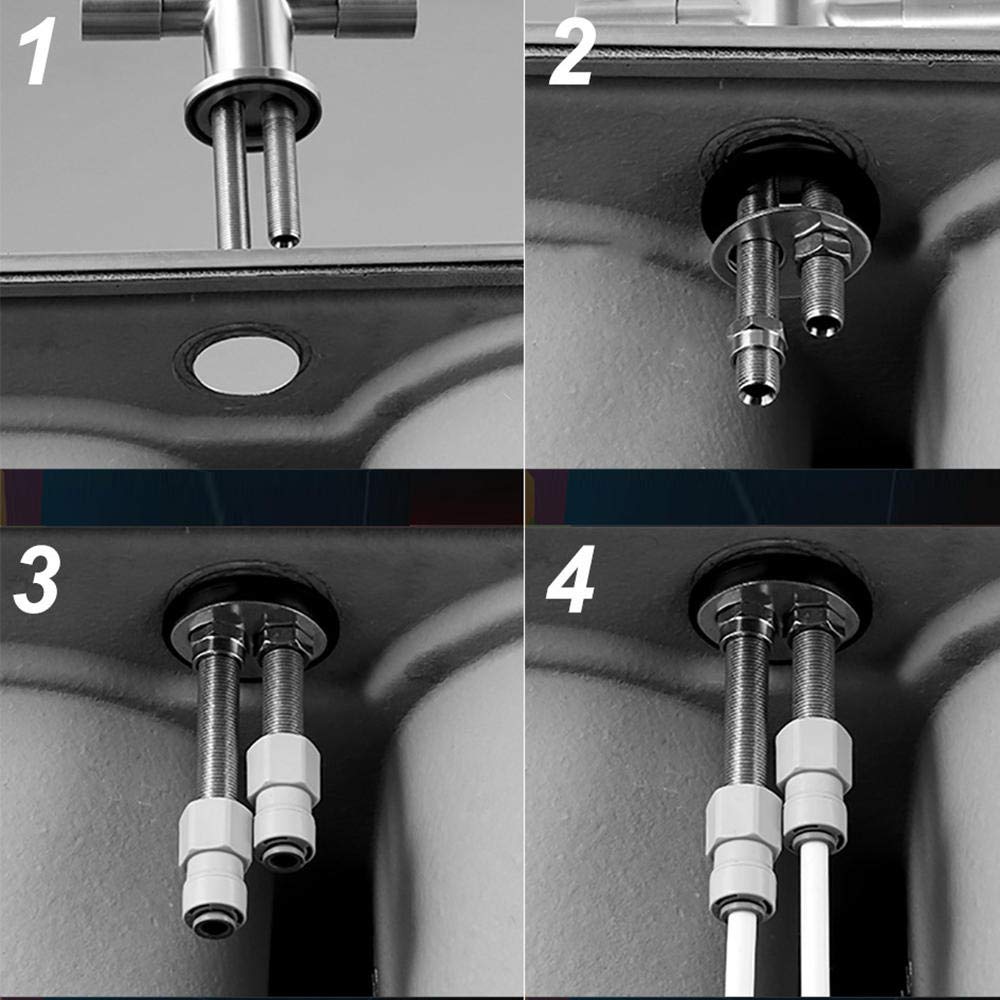 1

2

3

4