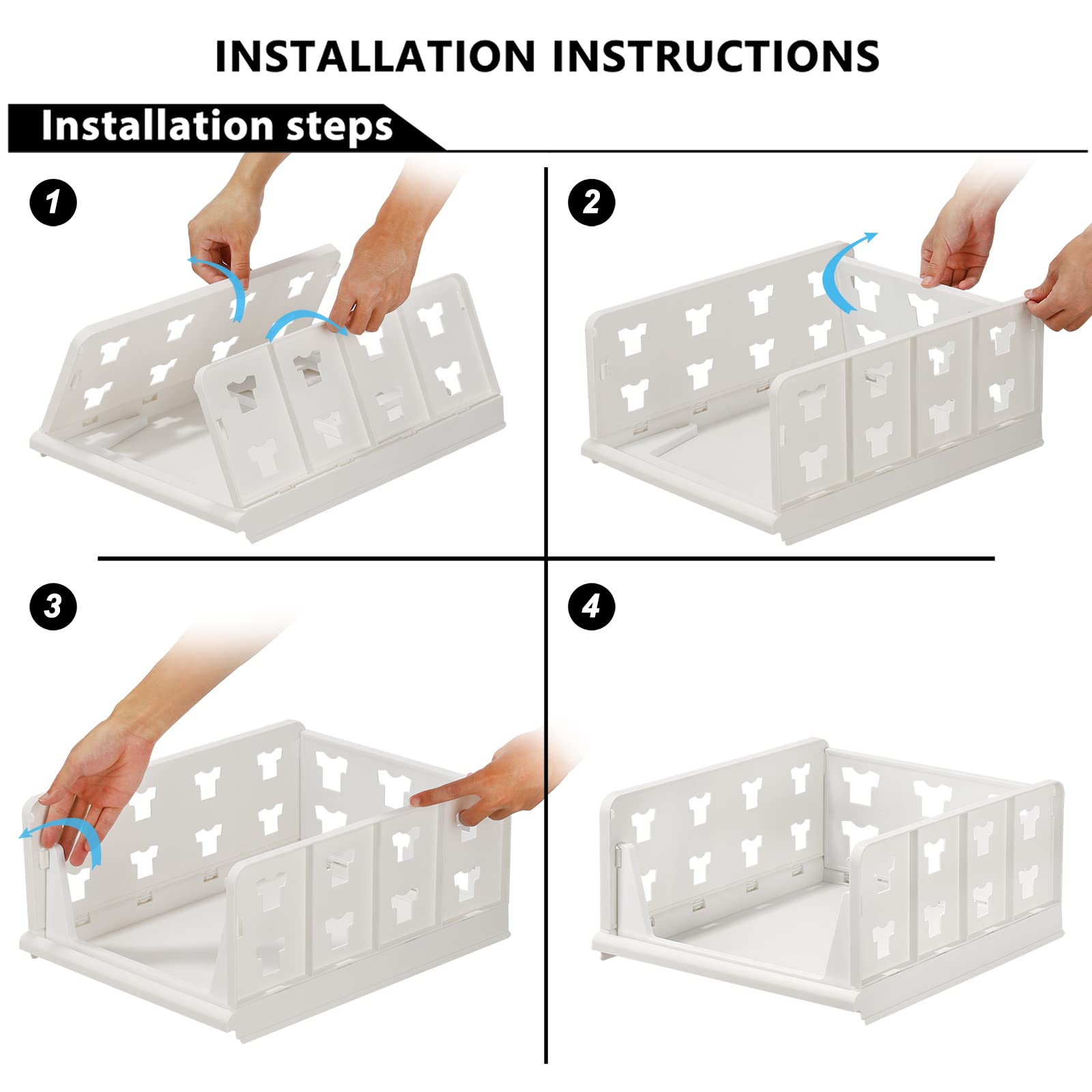 INSTALLATION INSTRUCTIONS

Installation steps

1

2

3

4