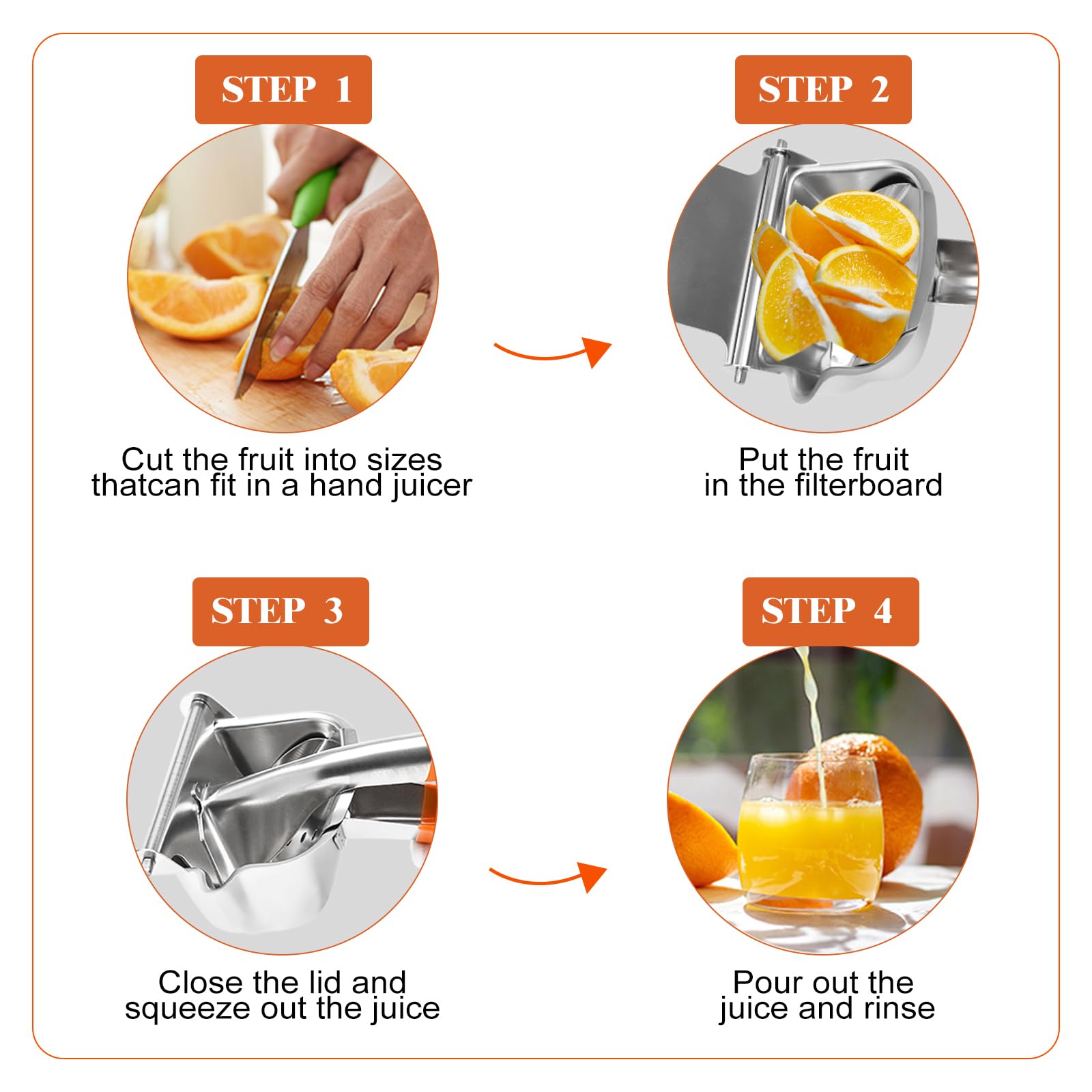 STEP 1

Cut the fruit into sizes thatcan fit in a hand juicer

STEP 2

Put the fruit in the filterboard

STEP 3

Close the lid and squeeze out the juice

STEP 4

Pour out the juice and rinse