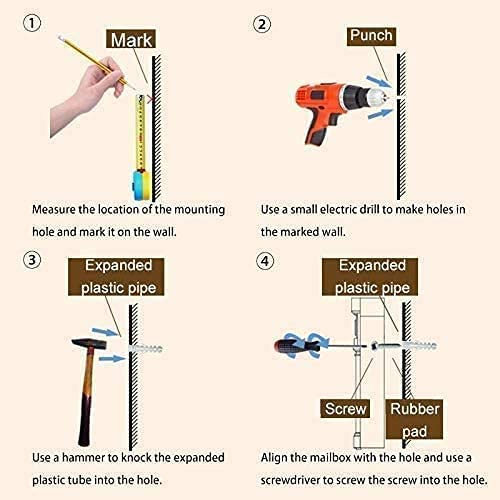 ①

Mark

Measure the location of the mounting hole and mark it on the wall.

②

Punch

Use a small electric drill to make holes in the marked wall.

③

Expanded plastic pipe

Use a hammer to knock the expanded plastic tube into the hole.

④

Expanded plastic pipe

Screw

Rubber pad

Align the mailbox with the hole and use a screwdriver to screw the screw into the hole.