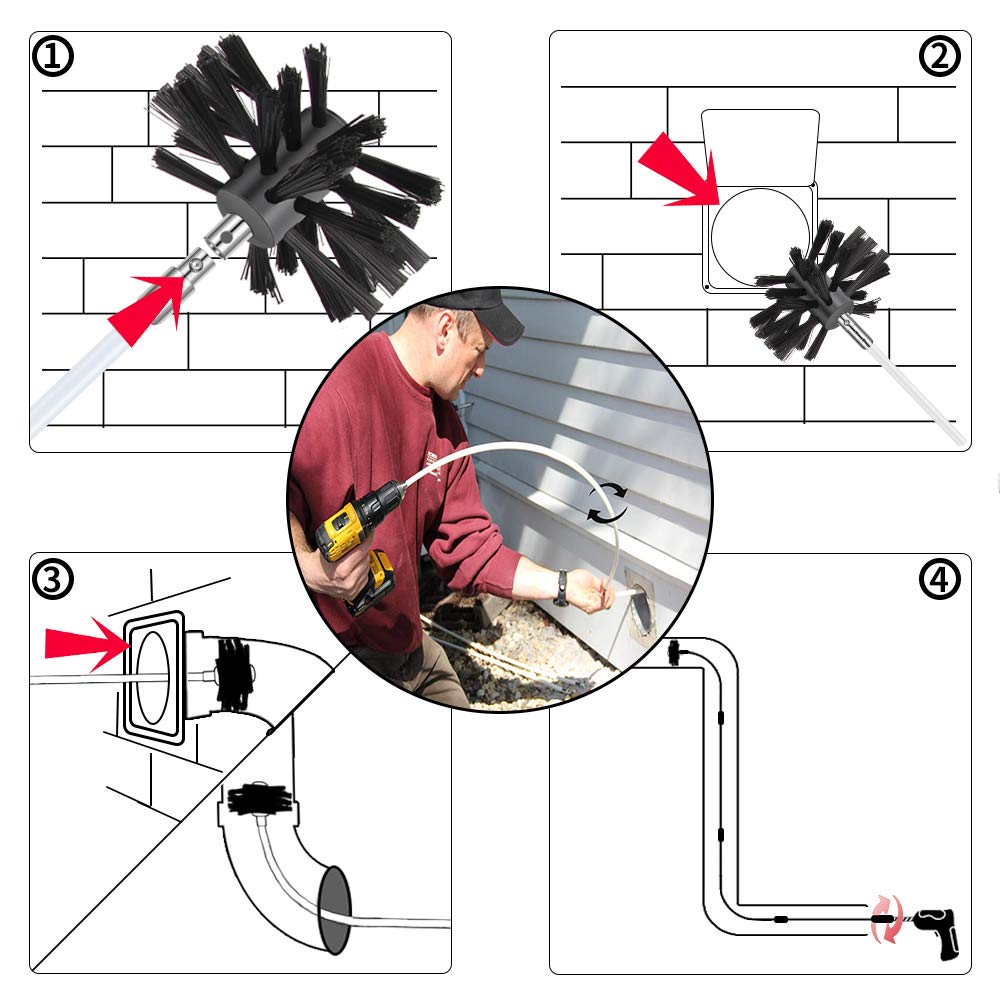 ①
②
③
④