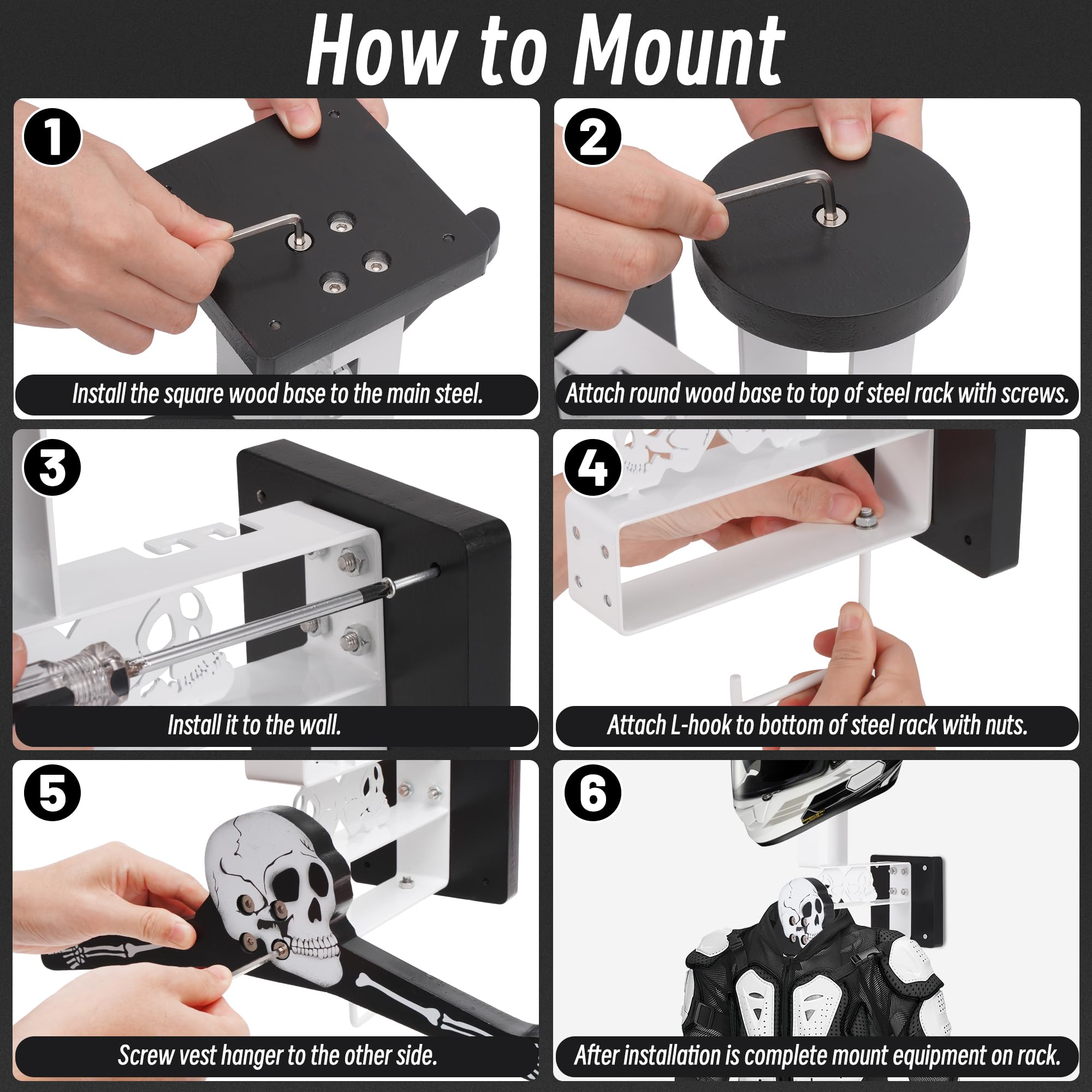 How to Mount

1
Install the square wood base to the main steel.

2
Attach round wood base to top of steel rack with screws.

3
Install it to the wall.

4
Attach L-hook to bottom of steel rack with nuts.

5
Screw vest hanger to the other side.

6
After installation is complete mount equipment on rack.