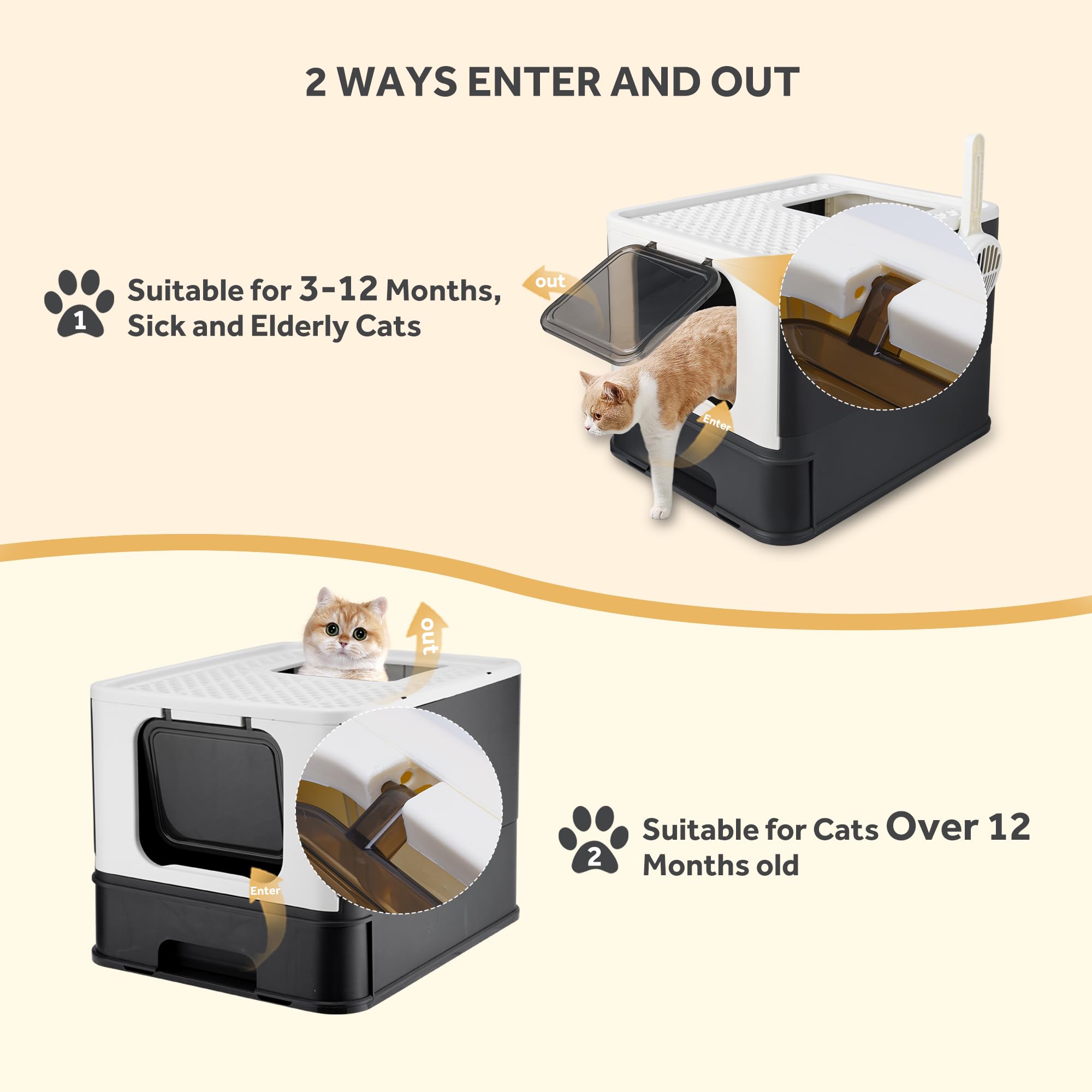 2 WAYS ENTER AND OUT

1 Suitable for 3-12 Months, Sick and Elderly Cats

out

Enter

out

Enter

2 Suitable for Cats Over 12 Months old