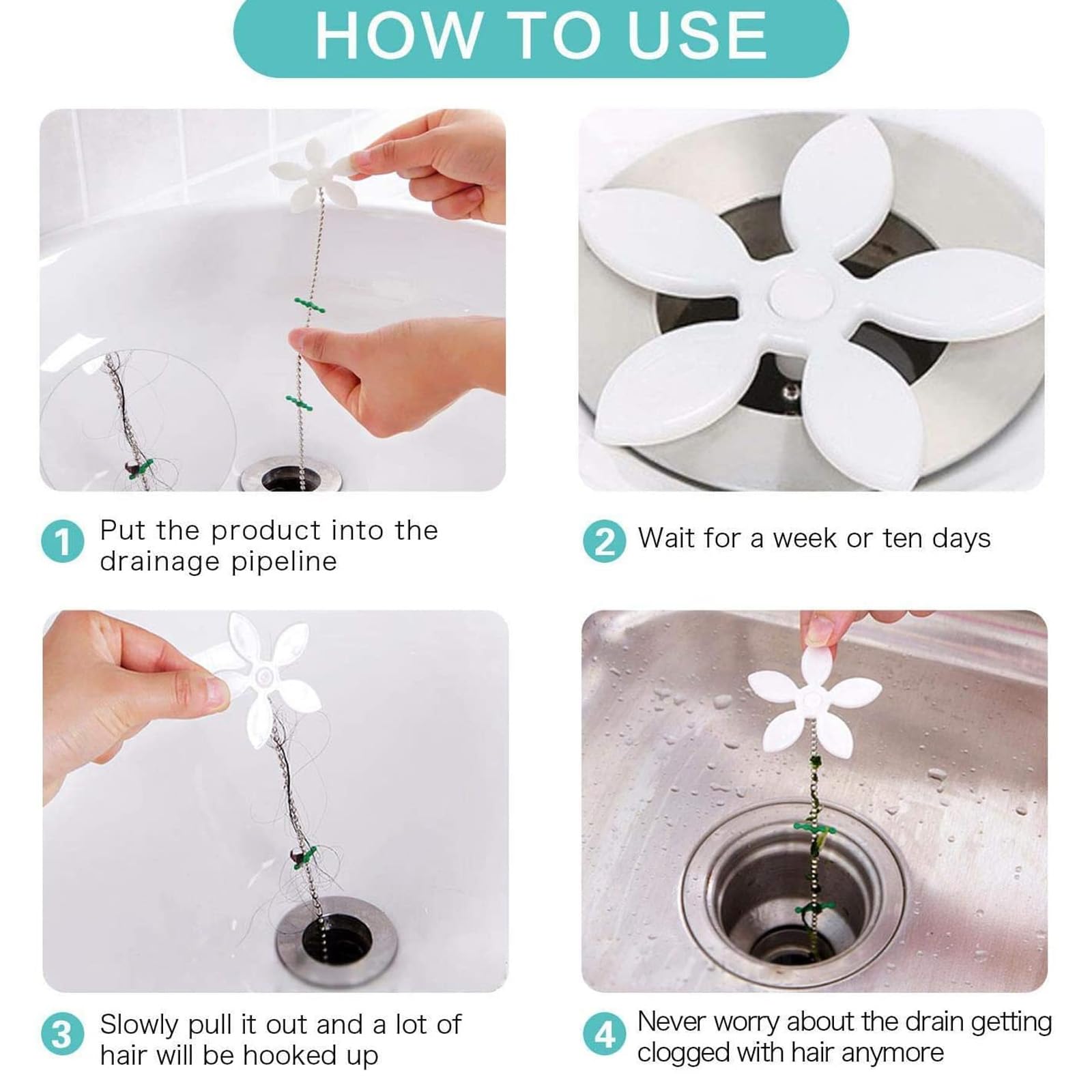 HOW TO USE

1 Put the product into the drainage pipeline

2 Wait for a week or ten days

3 Slowly pull it out and a lot of hair will be hooked up

4 Never worry about the drain getting clogged with hair anymore