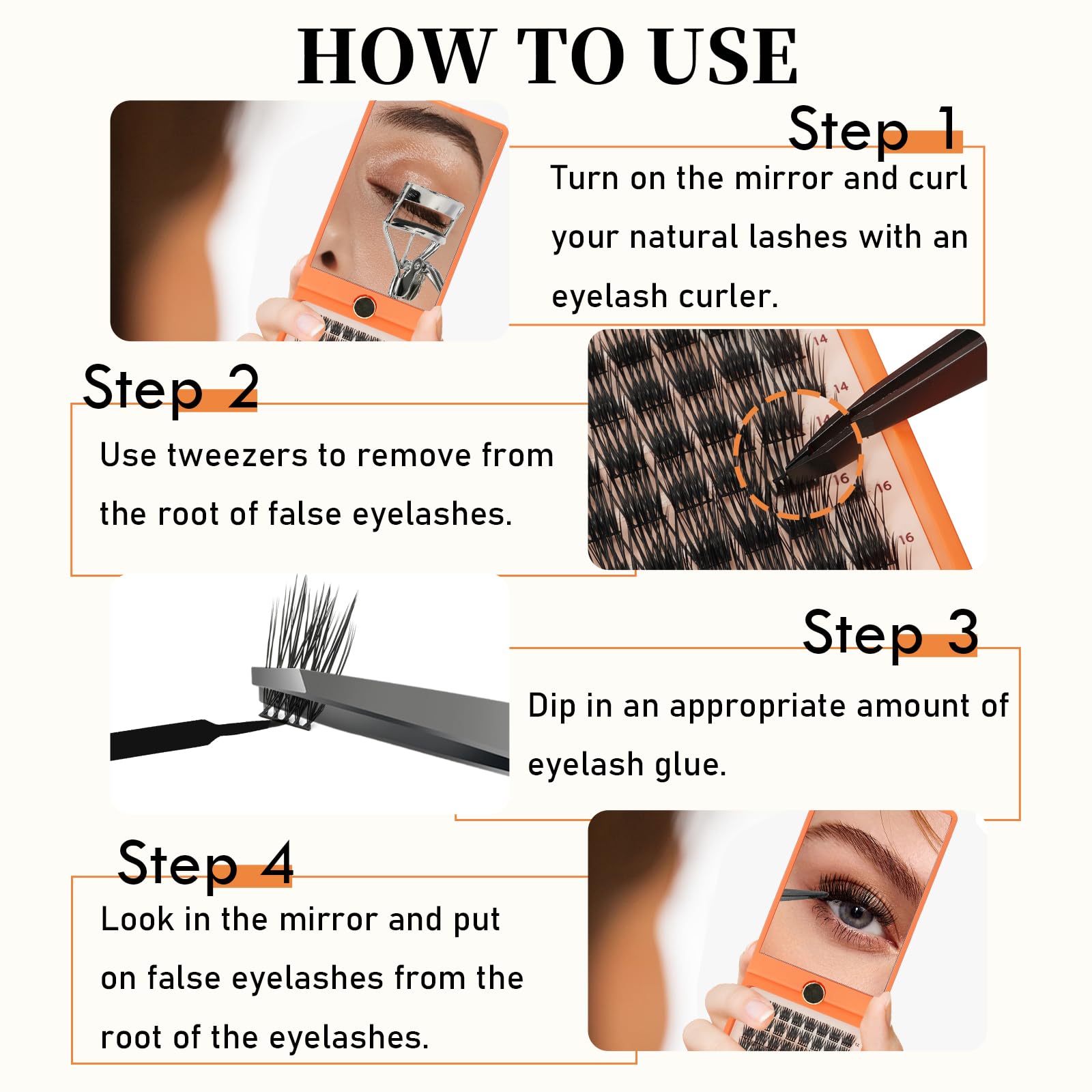 HOW TO USE

Step 1

Turn on the mirror and curl your natural lashes with an eyelash curler.

Step 2

Use tweezers to remove from the root of false eyelashes.

14

14

14

16

16

16

Step 3

Dip in an appropriate amount of eyelash glue.

Step 4

Look in the mirror and put on false eyelashes from the root of the eyelashes.