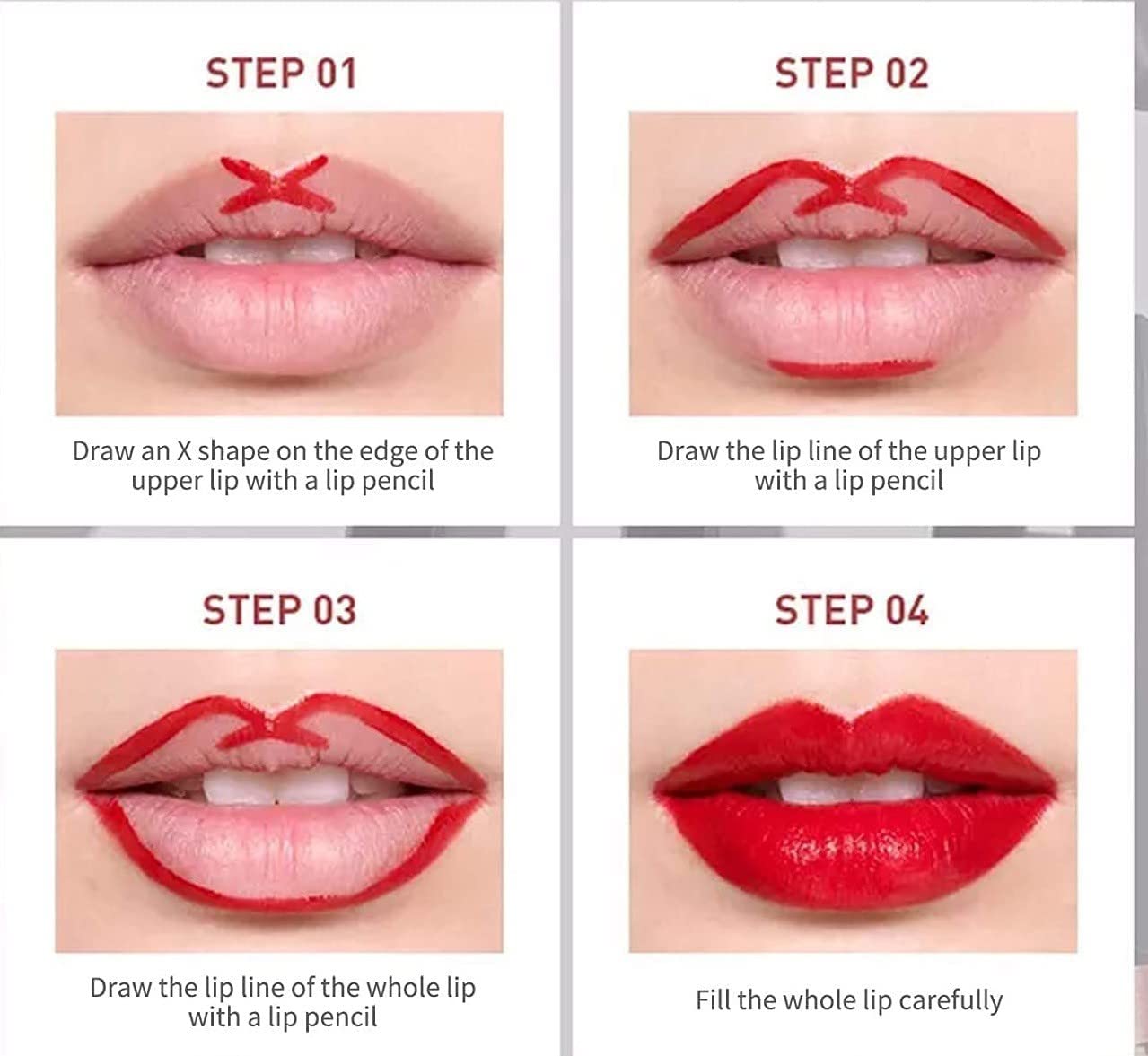 STEP 01

Draw an X shape on the edge of the upper lip with a lip pencil

STEP 02

Draw the lip line of the upper lip with a lip pencil

STEP 03

Draw the lip line of the whole lip with a lip pencil

STEP 04

Fill the whole lip carefully