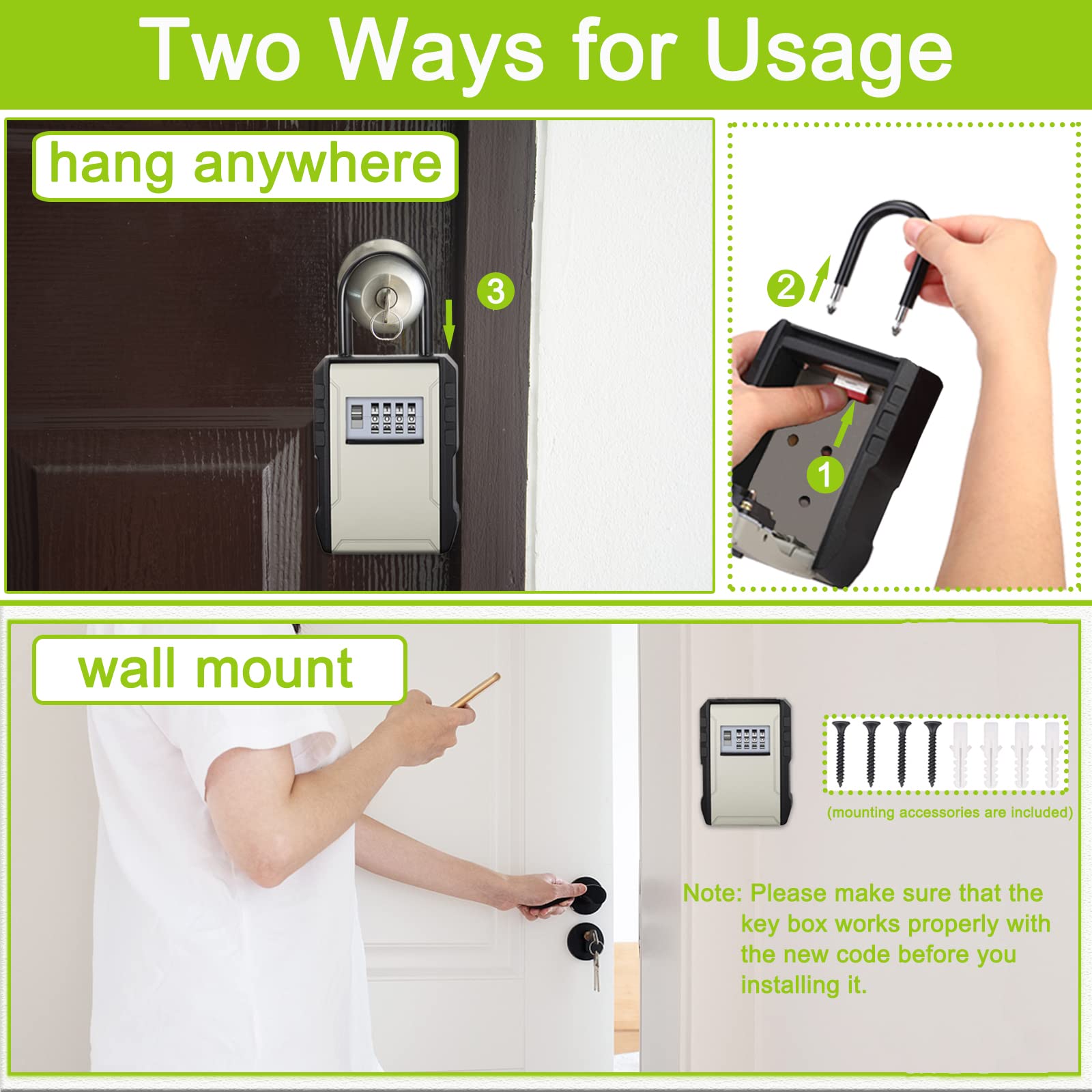 Two Ways for Usage

hang anywhere

3

2

1

wall mount

(mounting accessories are included)

Note: Please make sure that the key box works properly with the new code before you installing it.