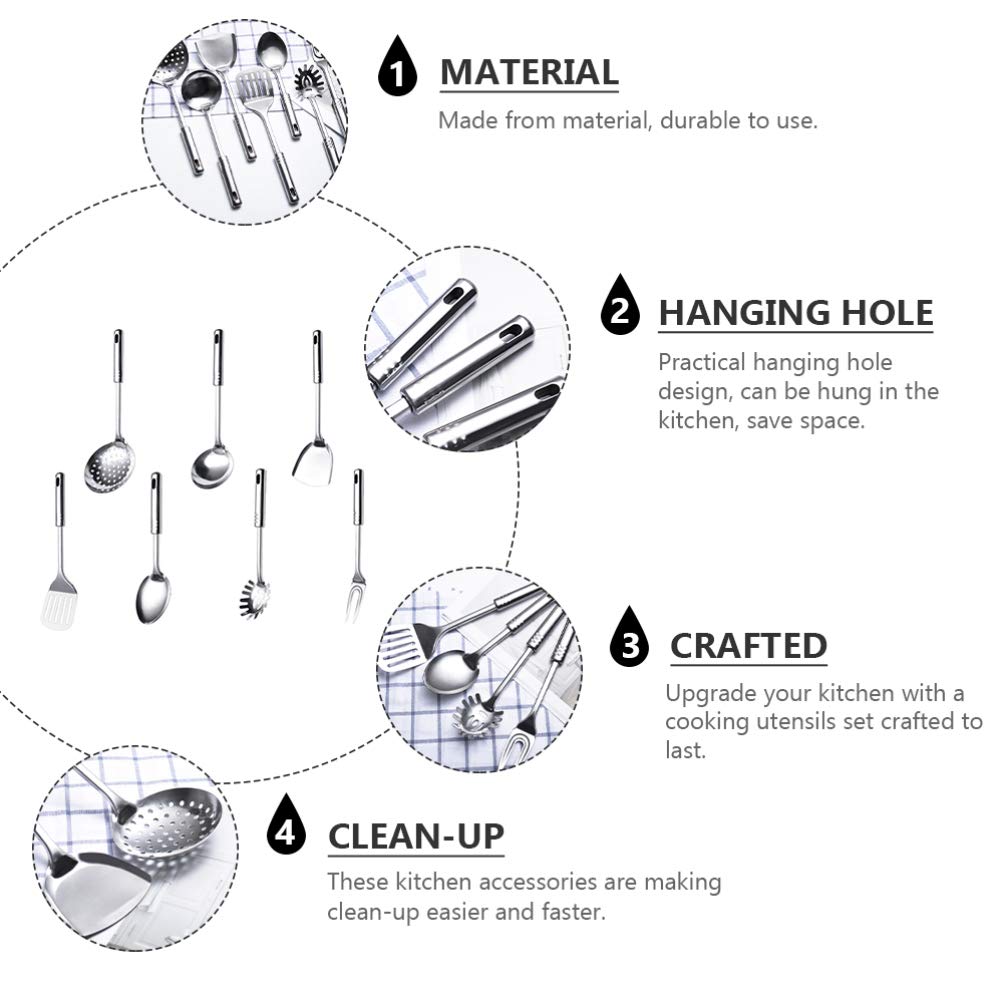 1 MATERIAL
Made from material, durable to use.

2 HANGING HOLE
Practical hanging hole design, can be hung in the kitchen, save space.

3 CRAFTED
Upgrade your kitchen with a cooking utensils set crafted to last.

4 CLEAN-UP
These kitchen accessories are making clean-up easier and faster.