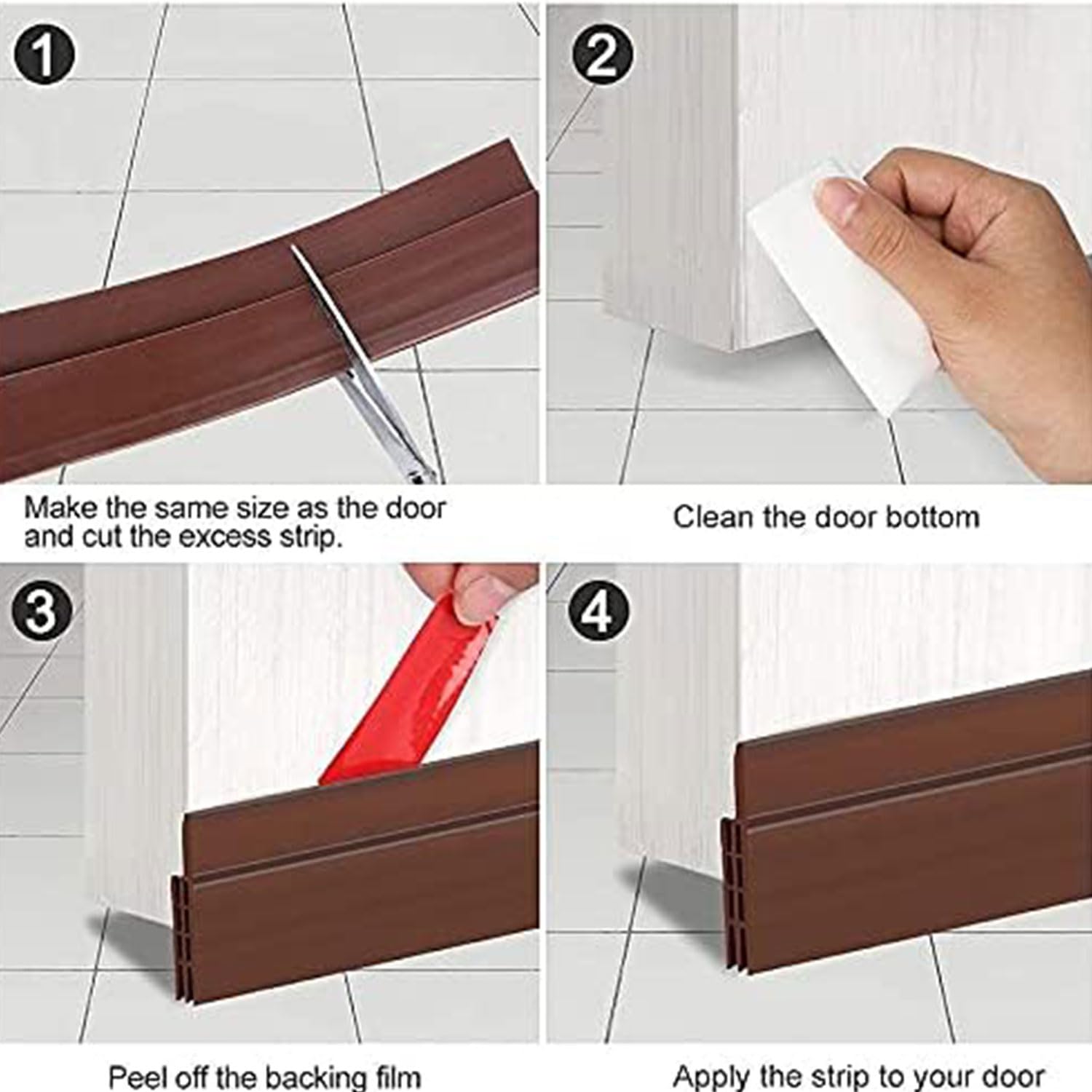 1

Make the same size as the door and cut the excess strip.

2

Clean the door bottom

3

Peel off the backing film

4

Apply the strip to your door