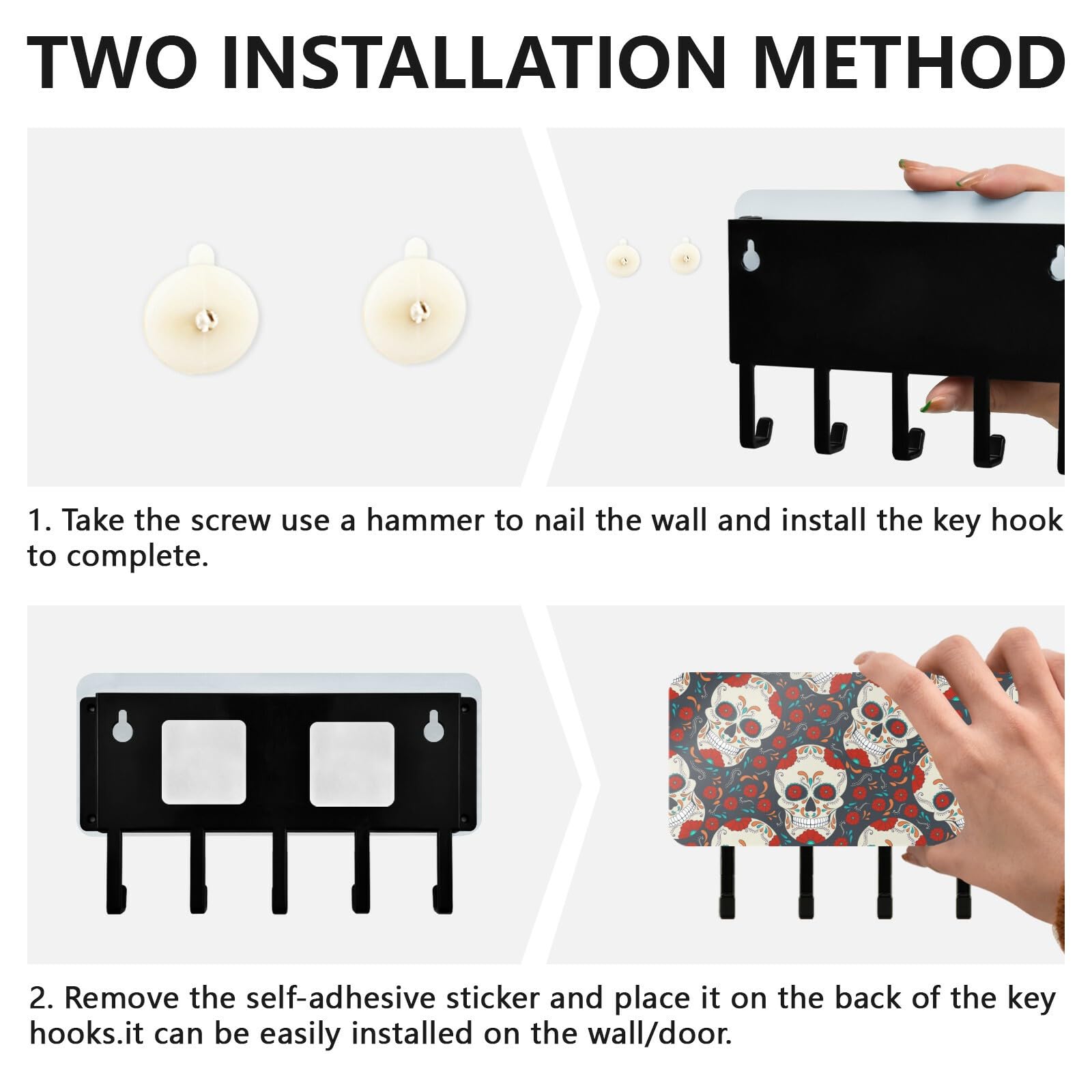 TWO INSTALLATION METHOD

1. Take the screw use a hammer to nail the wall and install the key hook to complete.

2. Remove the self-adhesive sticker and place it on the back of the key hooks.it can be easily installed on the wall/door.