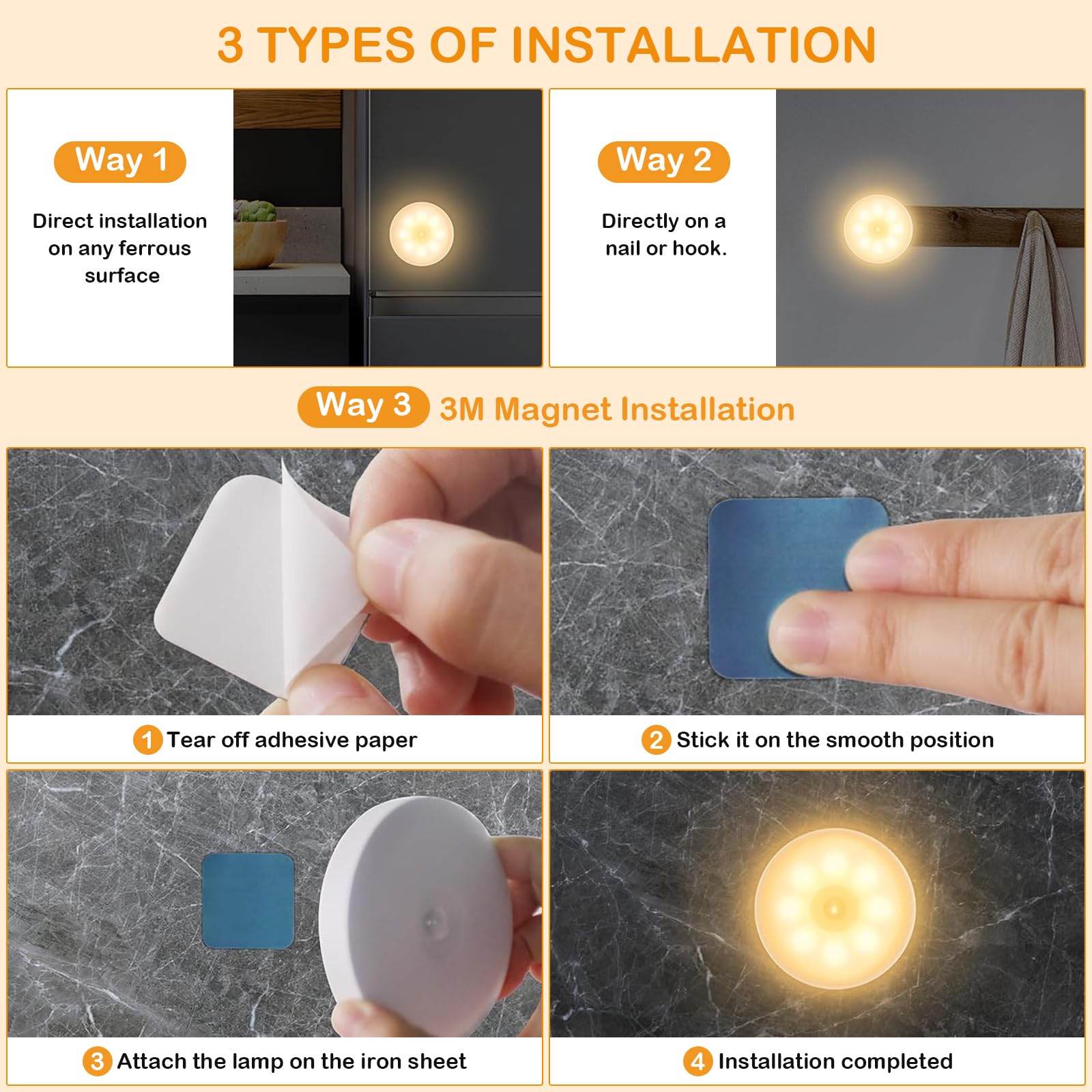 3 TYPES OF INSTALLATION

Way 1

Direct installation on any ferrous surface

Way 2

Directly on a nail or hook.

Way 3 3M Magnet Installation

1 Tear off adhesive paper

2 Stick it on the smooth position

3 Attach the lamp on the iron sheet

4 Installation completed