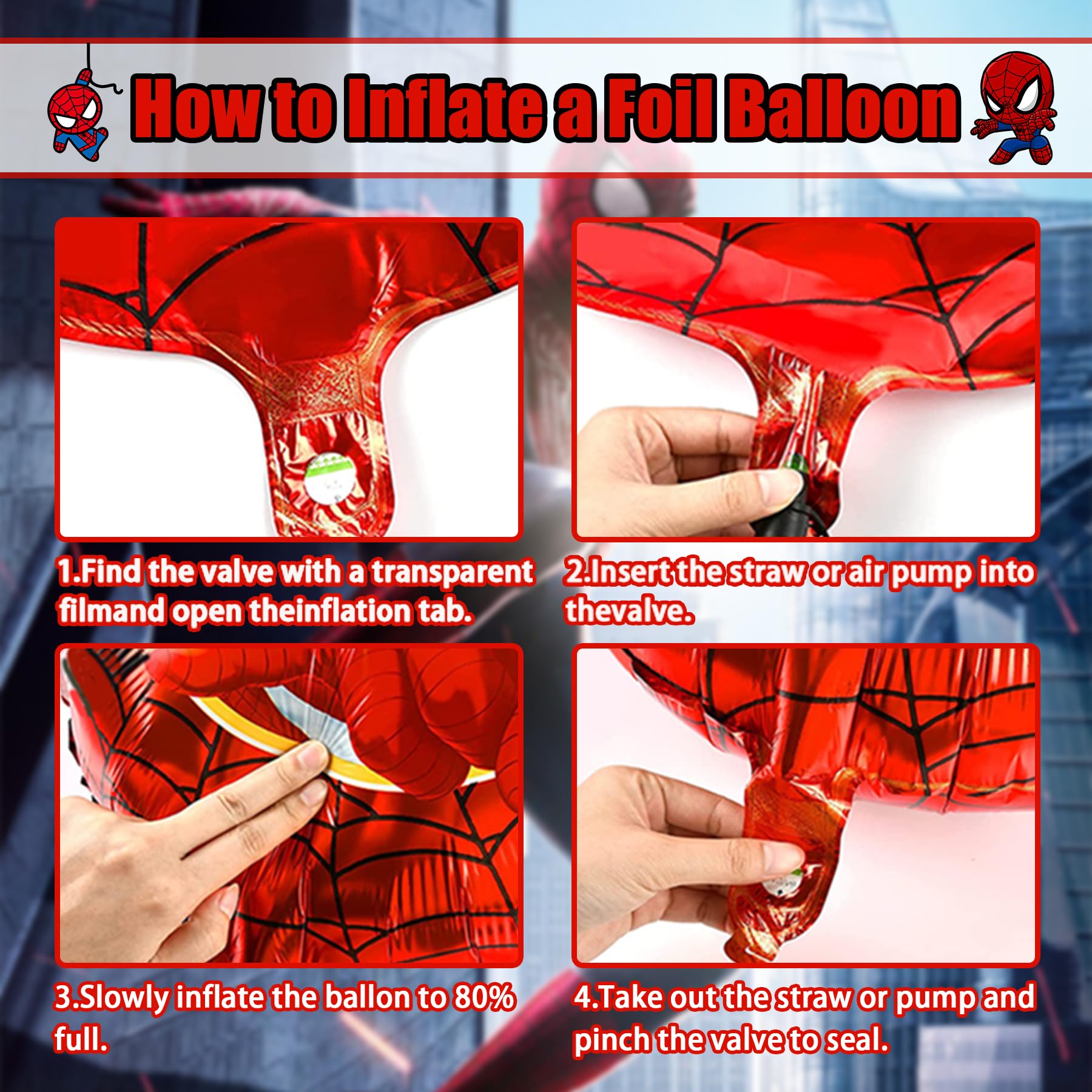 How to Inflate a Foil Balloon

1.Find the valve with a transparent filmand open theinflation tab.

2.Insert the straw or air pump into thevalve.

3.Slowly inflate the ballon to 80% full.

4.Take out the straw or pump and pinch the valve to seal.