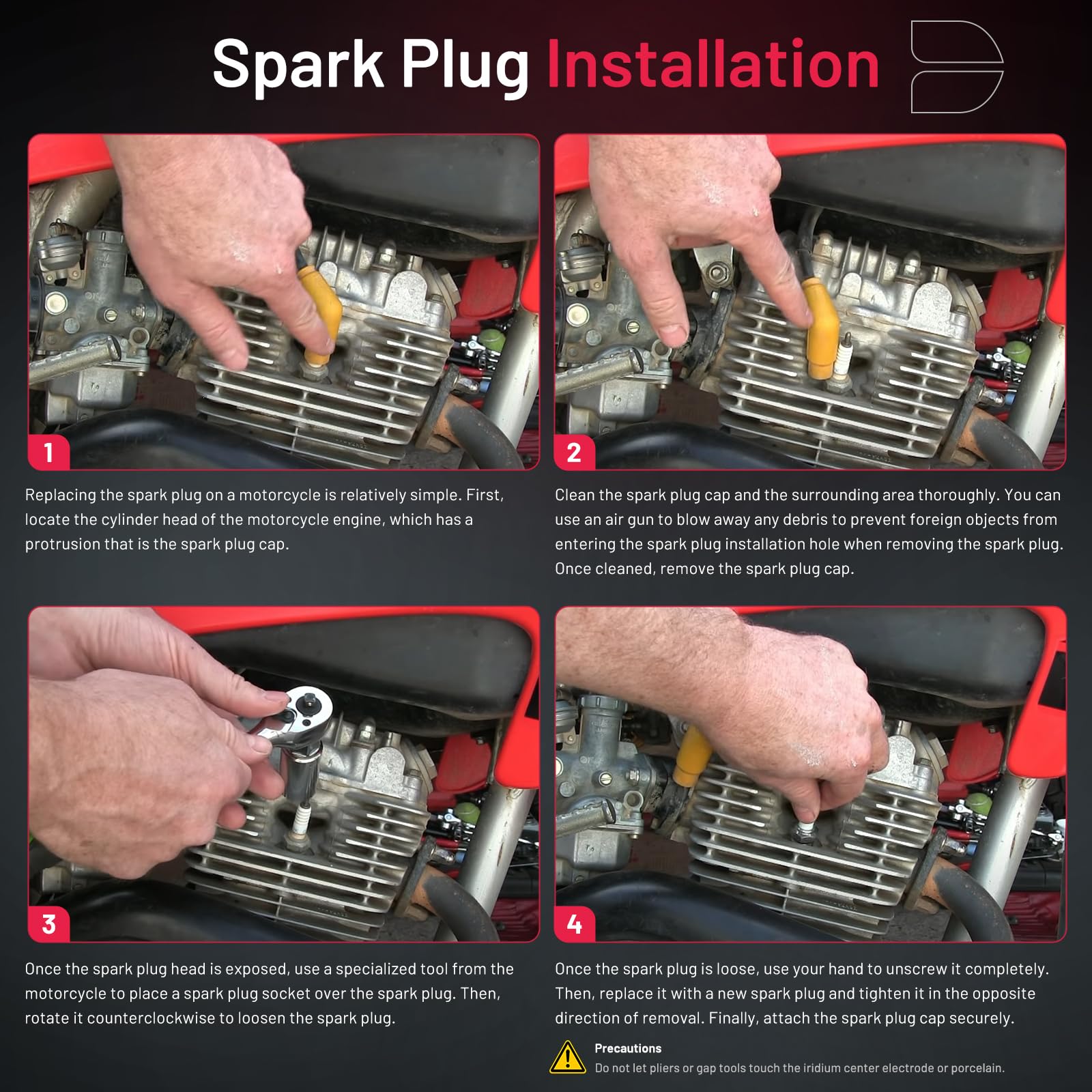 Spark Plug Installation

1

Replacing the spark plug on a motorcycle is relatively simple. First, locate the cylinder head of the motorcycle engine, which has a protrusion that is the spark plug cap.

2

Clean the spark plug cap and the surrounding area thoroughly. You can use an air gun to blow away any debris to prevent foreign objects from entering the spark plug installation hole when removing the spark plug. Once cleaned, remove the spark plug cap.

3

Once the spark plug head is exposed, use a specialized tool from the motorcycle to place a spark plug socket over the spark plug. Then, rotate it counterclockwise to loosen the spark plug.

4

Once the spark plug is loose, use your hand to unscrew it completely. Then, replace it with a new spark plug and tighten it in the opposite direction of removal. Finally, attach the spark plug cap securely.

Precautions
Do not let pliers or gap tools touch the iridium center electrode or porcelain.