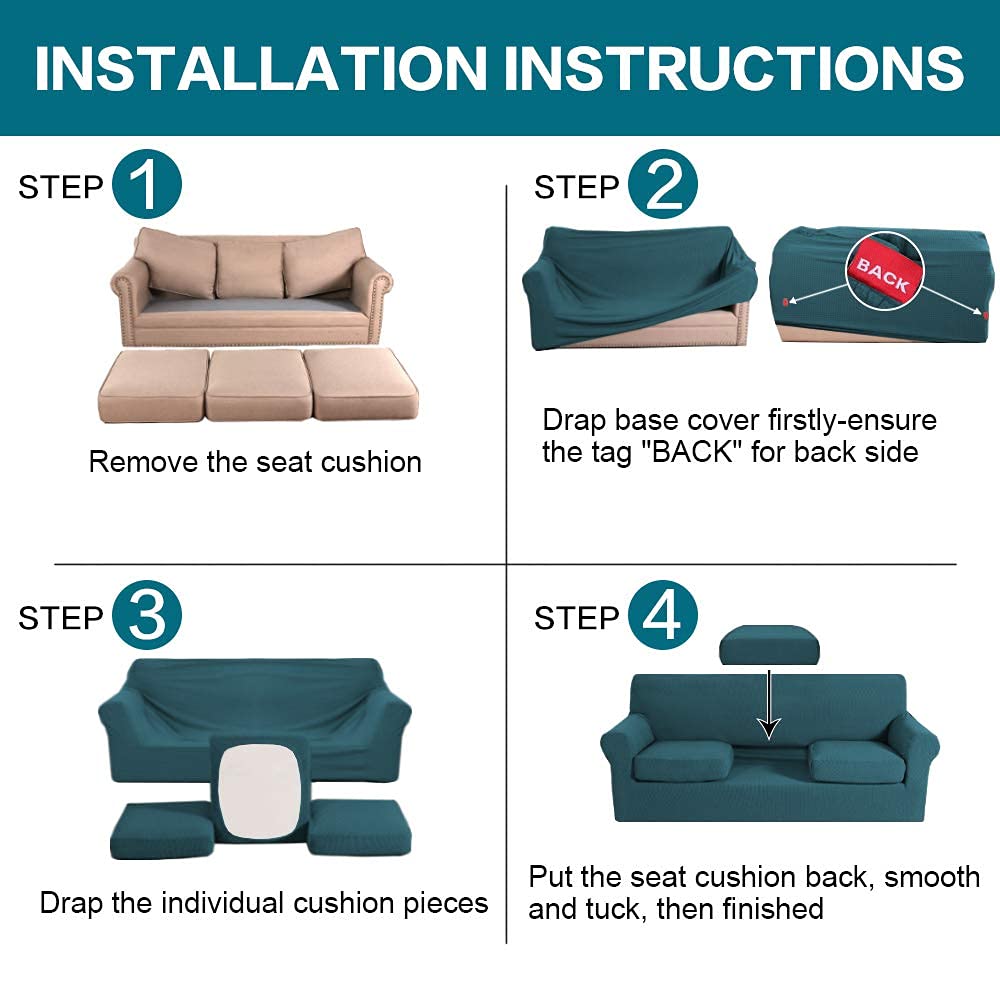 INSTALLATION INSTRUCTIONS

STEP 1

Remove the seat cushion

STEP 2

BACK

Drap base cover firstly-ensure the tag "BACK" for back side

STEP 3

Drap the individual cushion pieces

STEP 4

Put the seat cushion back, smooth and tuck, then finished