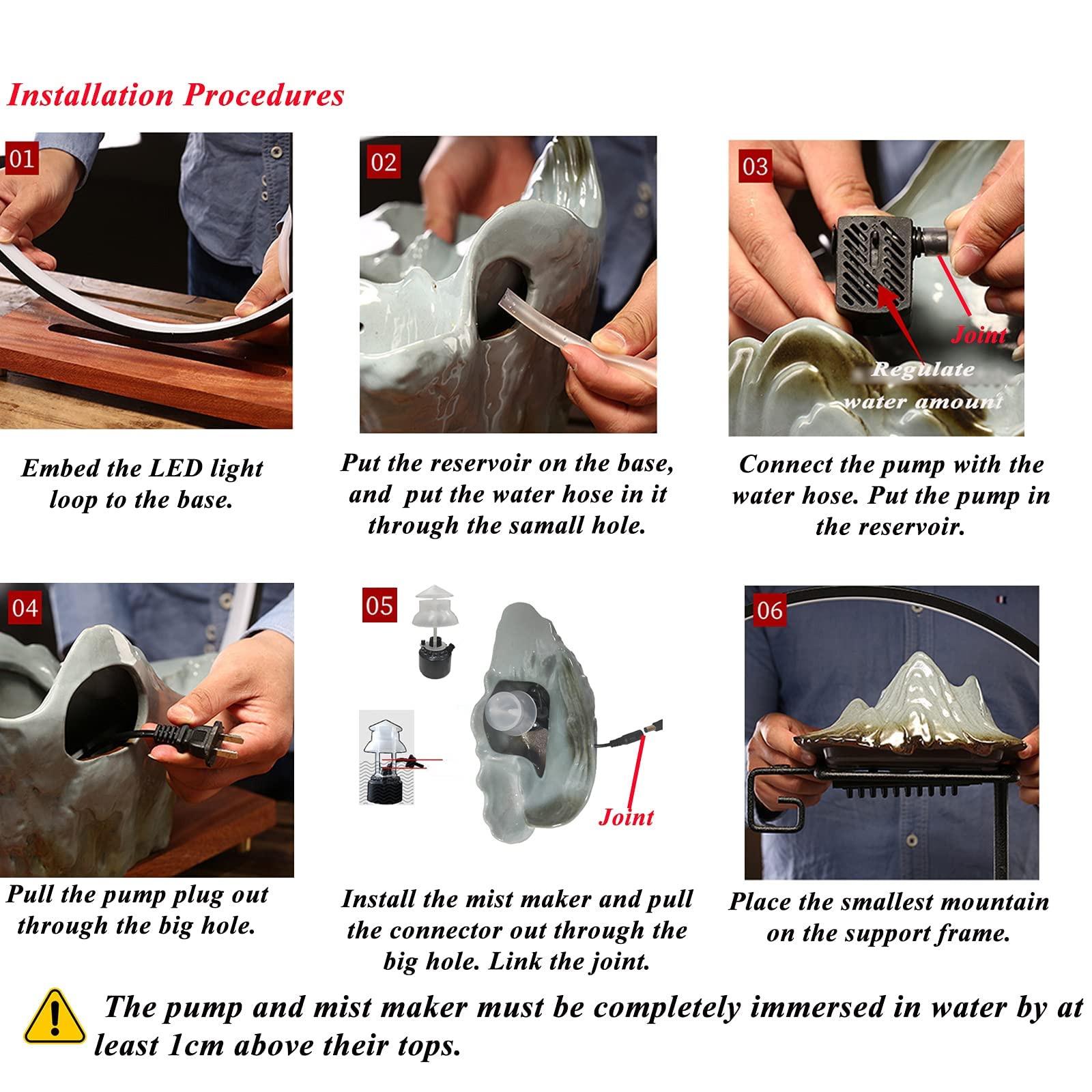 Installation Procedures

01

Embed the LED light loop to the base.

02

Put the reservoir on the base, and put the water hose in it through the samall hole.

03

Joint

Regulate water amount

Connect the pump with the water hose. Put the pump in the reservoir.

04

Pull the pump plug out through the big hole.

05

Joint

Install the mist maker and pull the connector out through the big hole. Link the joint.

06

Place the smallest mountain on the support frame.

The pump and mist maker must be completely immersed in water by at least 1cm above their tops.