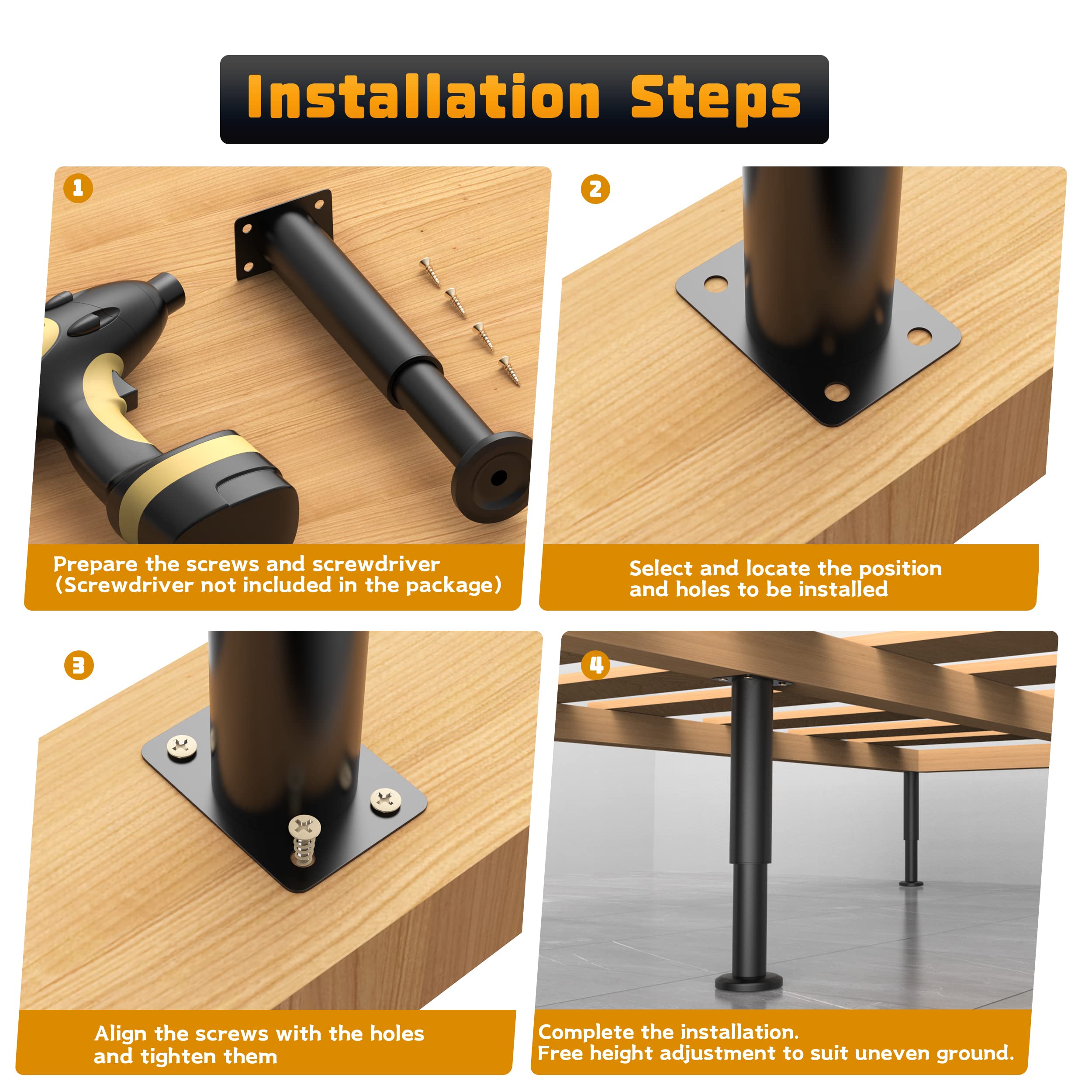 Installation Steps

1

Prepare the screws and screwdriver (Screwdriver not included in the package)

2

Select and locate the position and holes to be installed

3

Align the screws with the holes and tighten them

4

Complete the installation.
Free height adjustment to suit uneven ground.