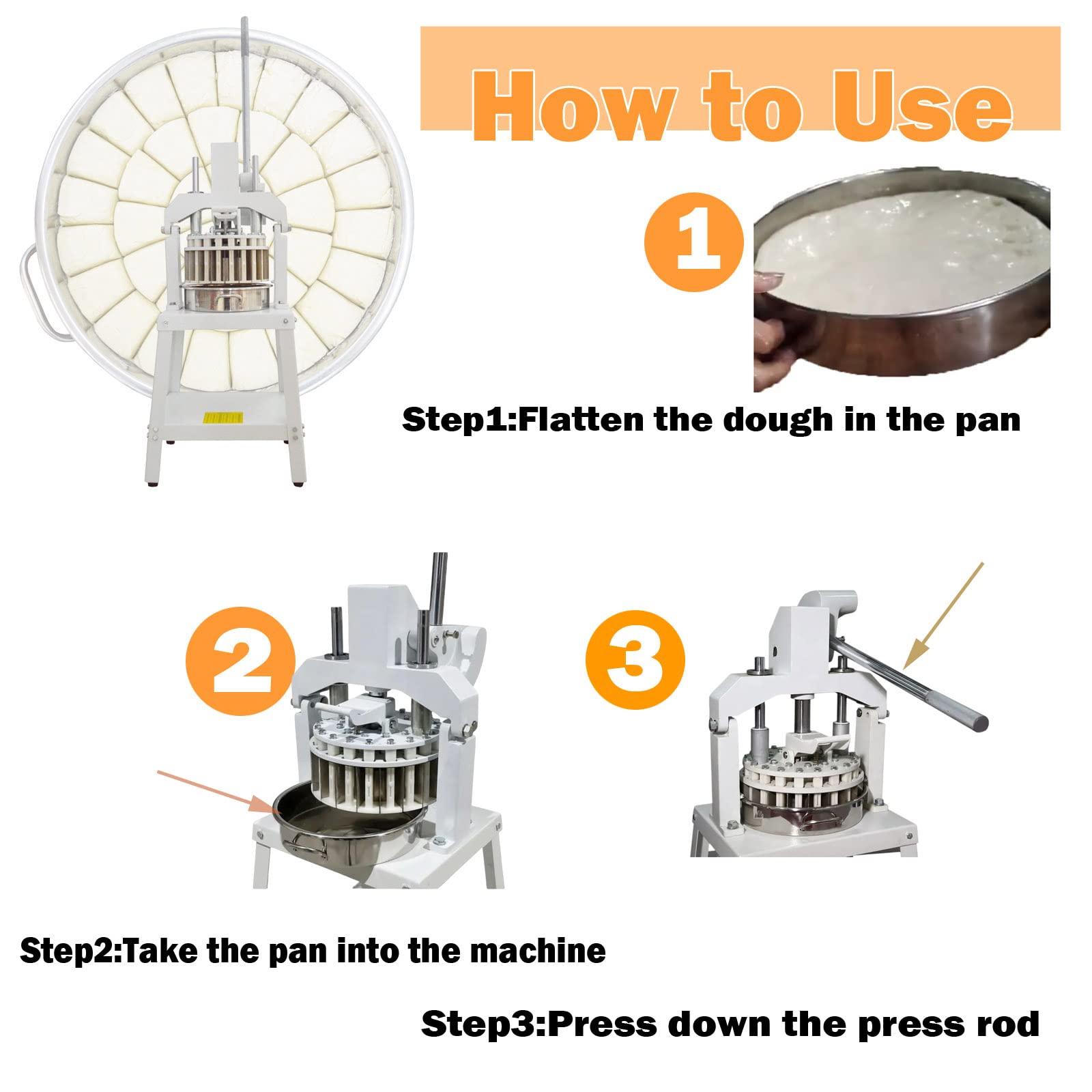 How to Use

1

Step1:Flatten the dough in the pan

2

3

Step2:Take the pan into the machine

Step3:Press down the press rod