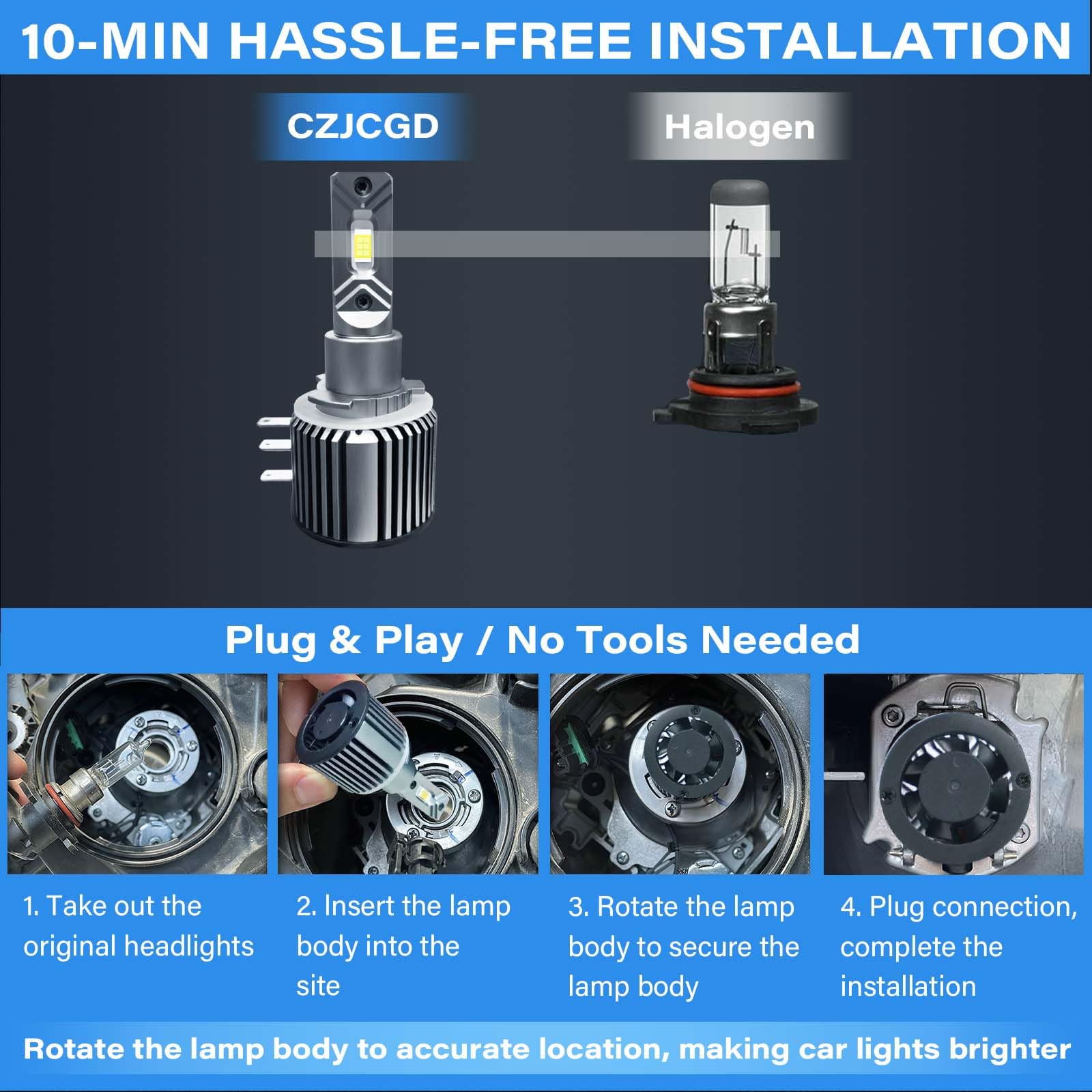 10-MIN HASSLE-FREE INSTALLATION

CZJCGD

Halogen

Plug & Play / No Tools Needed

1. Take out the original headlights

2. Insert the lamp body into the site

3. Rotate the lamp body to secure the lamp body

4. Plug connection, complete the installation

Rotate the lamp body to accurate location, making car lights brighter