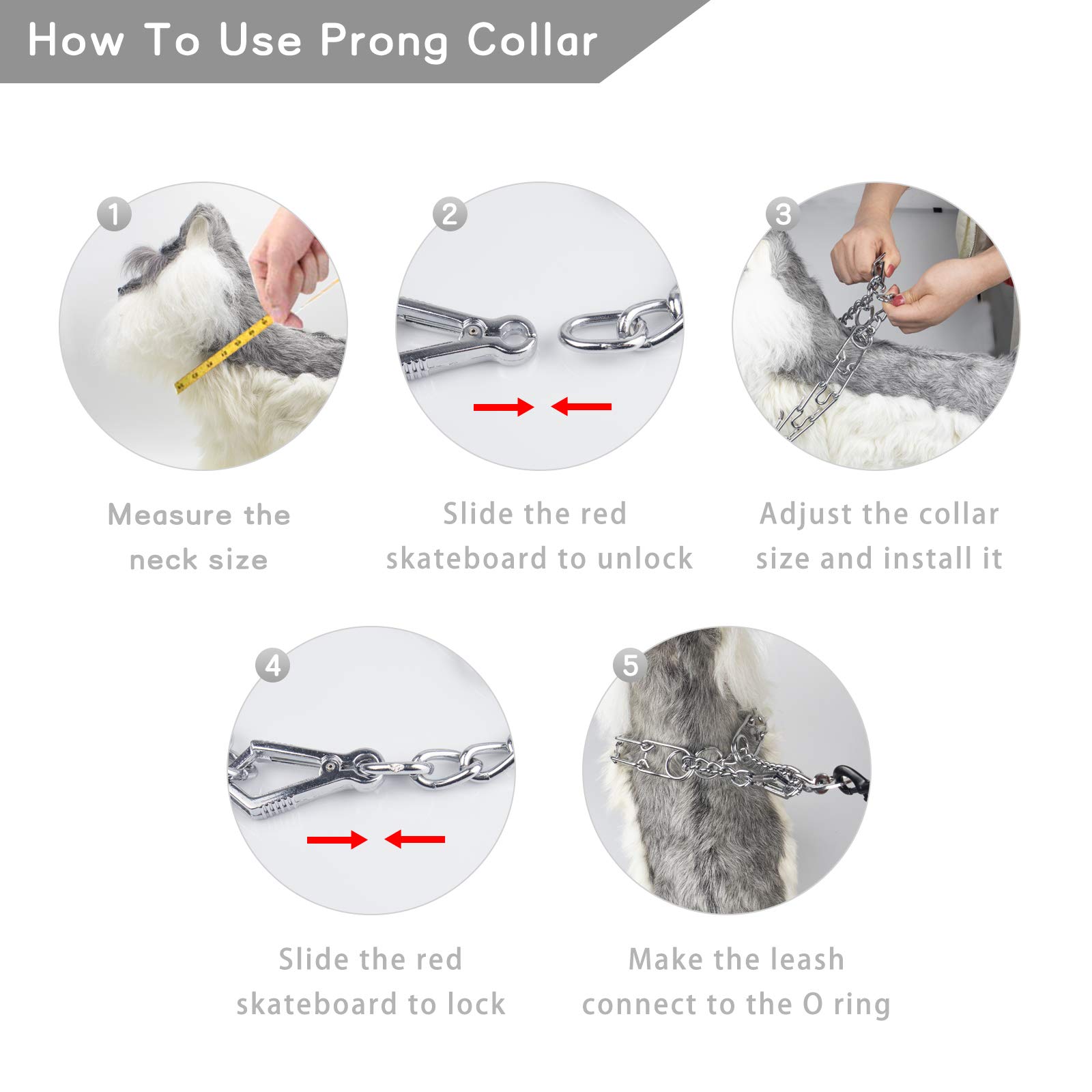 How To Use Prong Collar

1

Measure the neck size

2

Slide the red skateboard to unlock

3

Adjust the collar size and install it

4

Slide the red skateboard to lock

5

Make the leash connect to the O ring