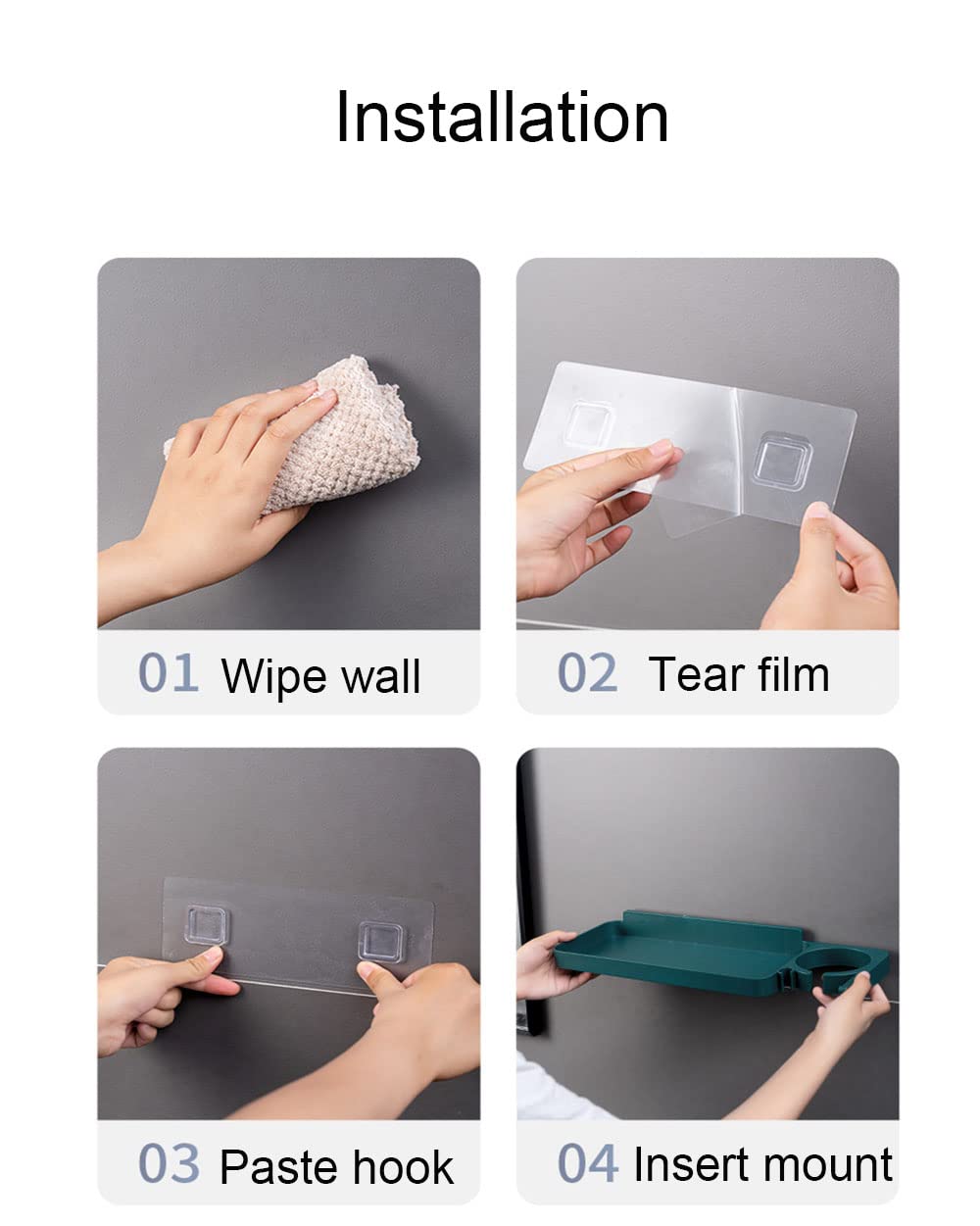 Installation

01 Wipe wall

02 Tear film

03 Paste hook

04 Insert mount