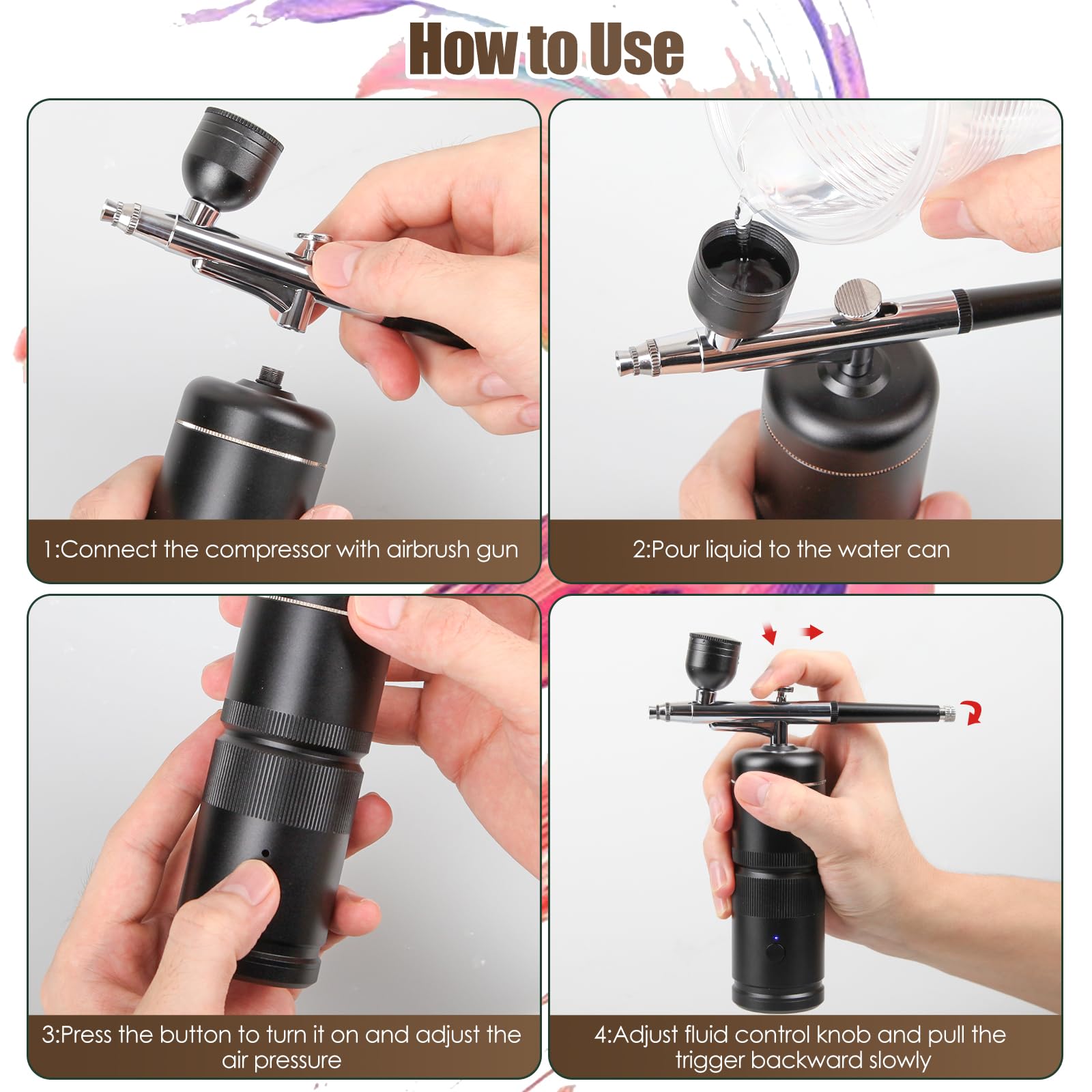 How to Use

1:Connect the compressor with airbrush gun

2:Pour liquid to the water can

3:Press the button to turn it on and adjust the air pressure

4:Adjust fluid control knob and pull the trigger backward slowly