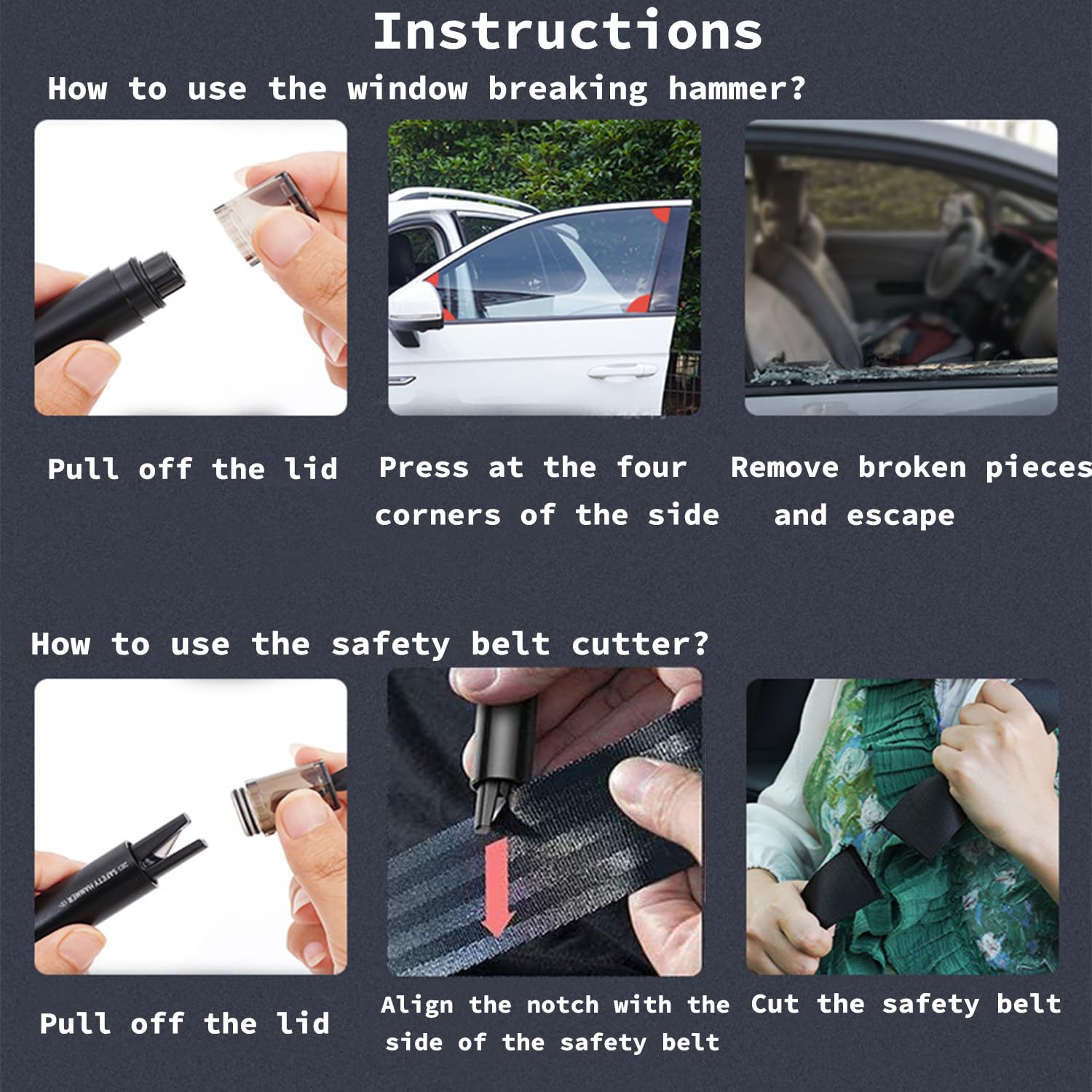 Instructions

How to use the window breaking hammer?

Pull off the lid

Press at the four corners of the side

Remove broken pieces and escape

How to use the safety belt cutter?

SAFETY HAMMER

Pull off the lid

Align the notch with the side of the safety belt

Cut the safety belt