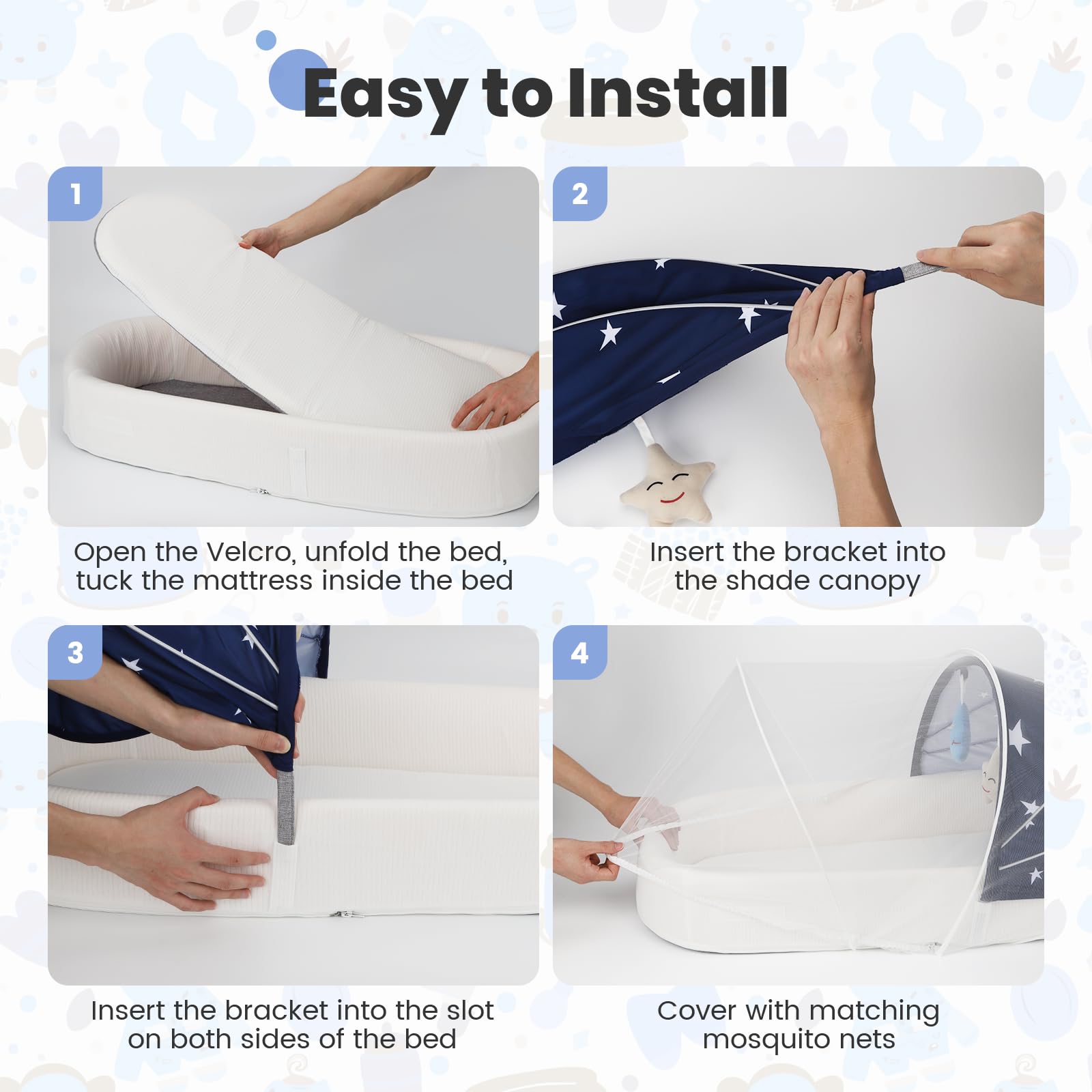 Easy to Install

1

Open the Velcro, unfold the bed, tuck the mattress inside the bed

2

Insert the bracket into the shade canopy

3

Insert the bracket into the slot on both sides of the bed

4

Cover with matching mosquito nets