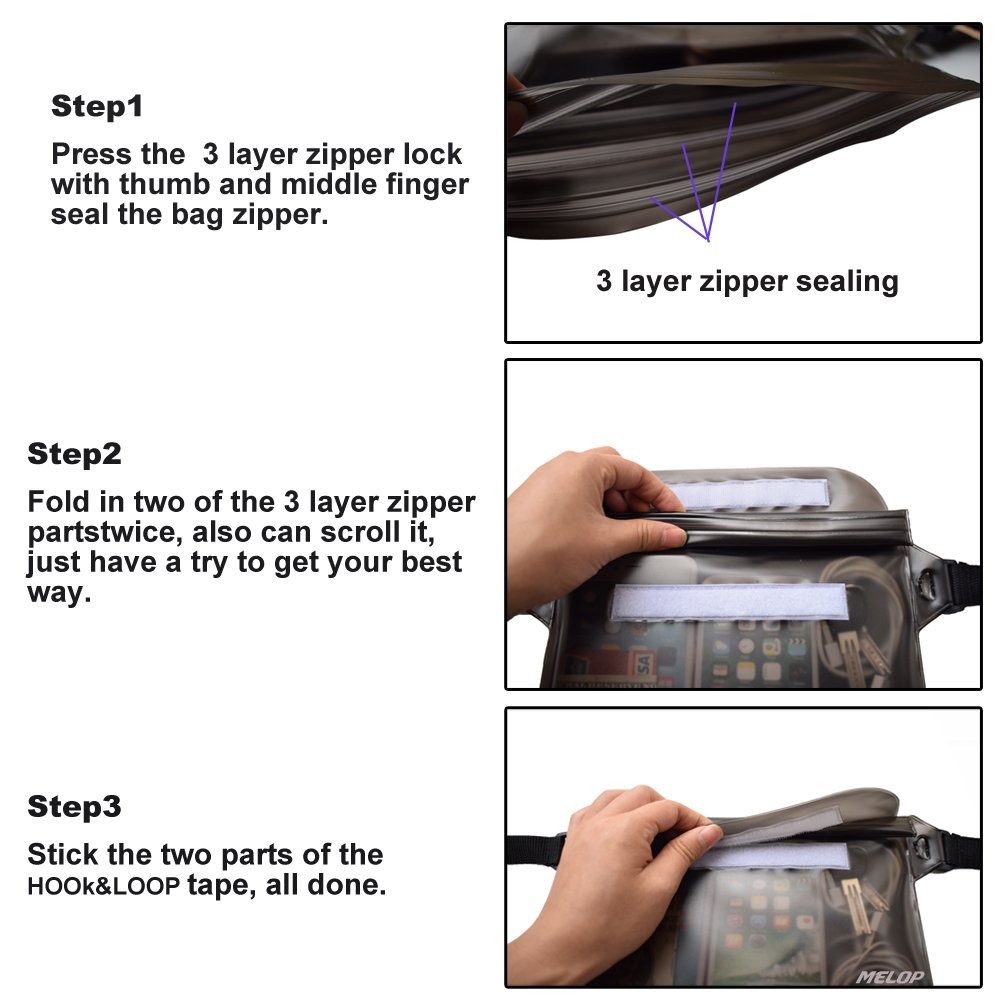 Step1
Press the 3 layer zipper lock with thumb and middle finger seal the bag zipper.

3 layer zipper sealing

Step2
Fold in two of the 3 layer zipper partstwice, also can scroll it, just have a try to get your best way.

Step3
Stick the two parts of the HOOk&LOOP tape, all done.

MELOP