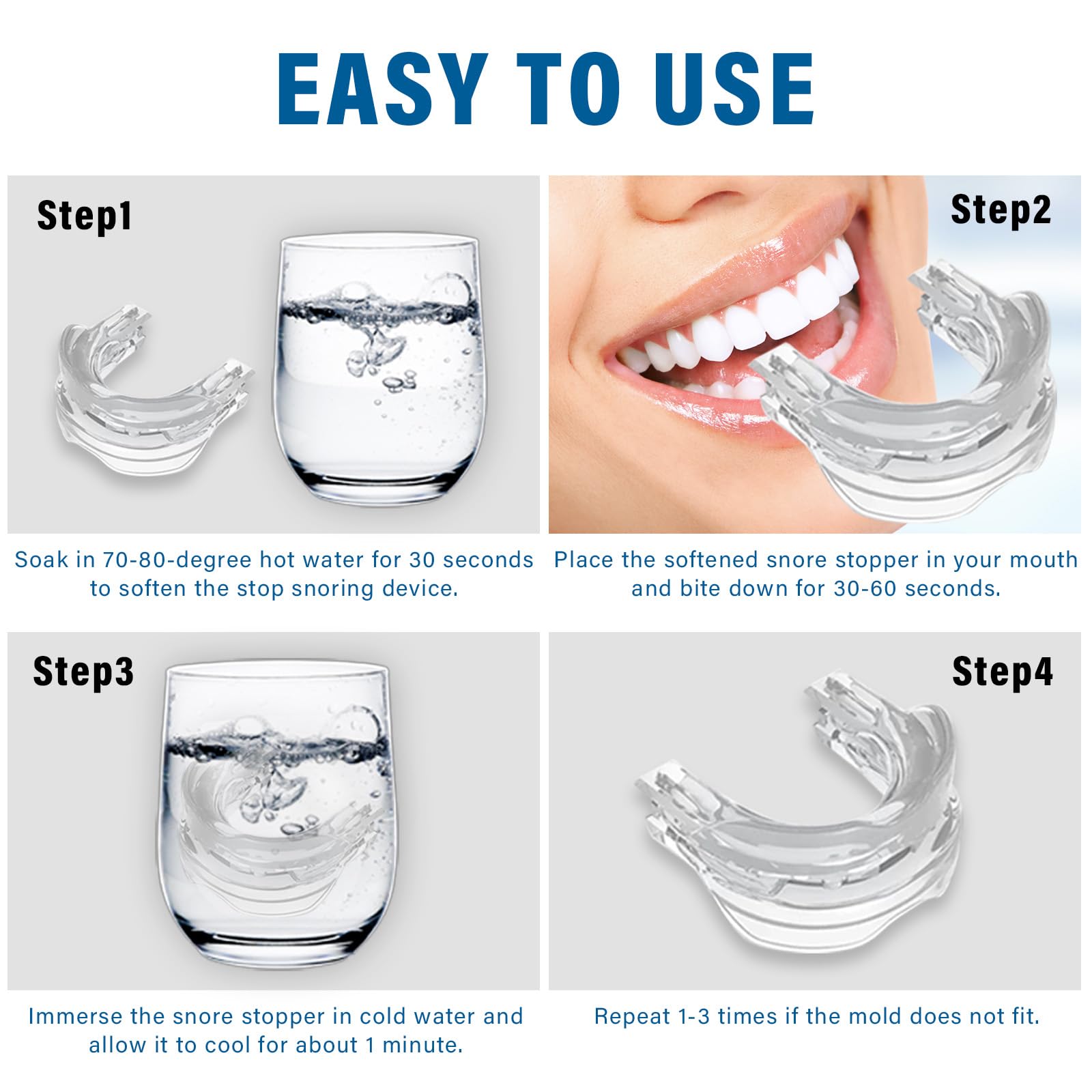 EASY TO USE

Step1

Soak in 70-80-degree hot water for 30 seconds to soften the stop snoring device.

Step2

Place the softened snore stopper in your mouth and bite down for 30-60 seconds.

Step3

Immerse the snore stopper in cold water and allow it to cool for about 1 minute.

Step4

Repeat 1-3 times if the mold does not fit.