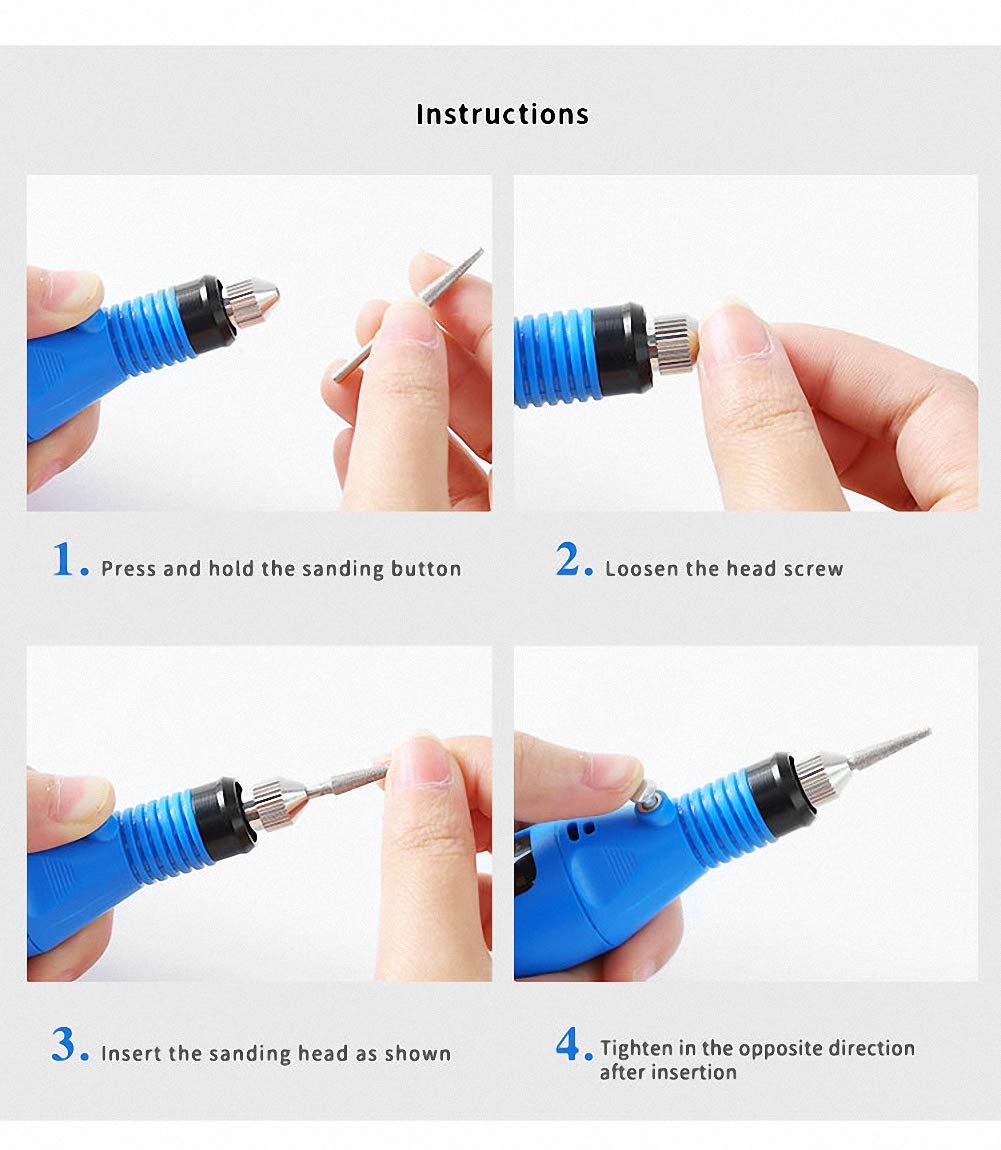 Instructions

1. Press and hold the sanding button

2. Loosen the head screw

3. Insert the sanding head as shown

4. Tighten in the opposite direction after insertion