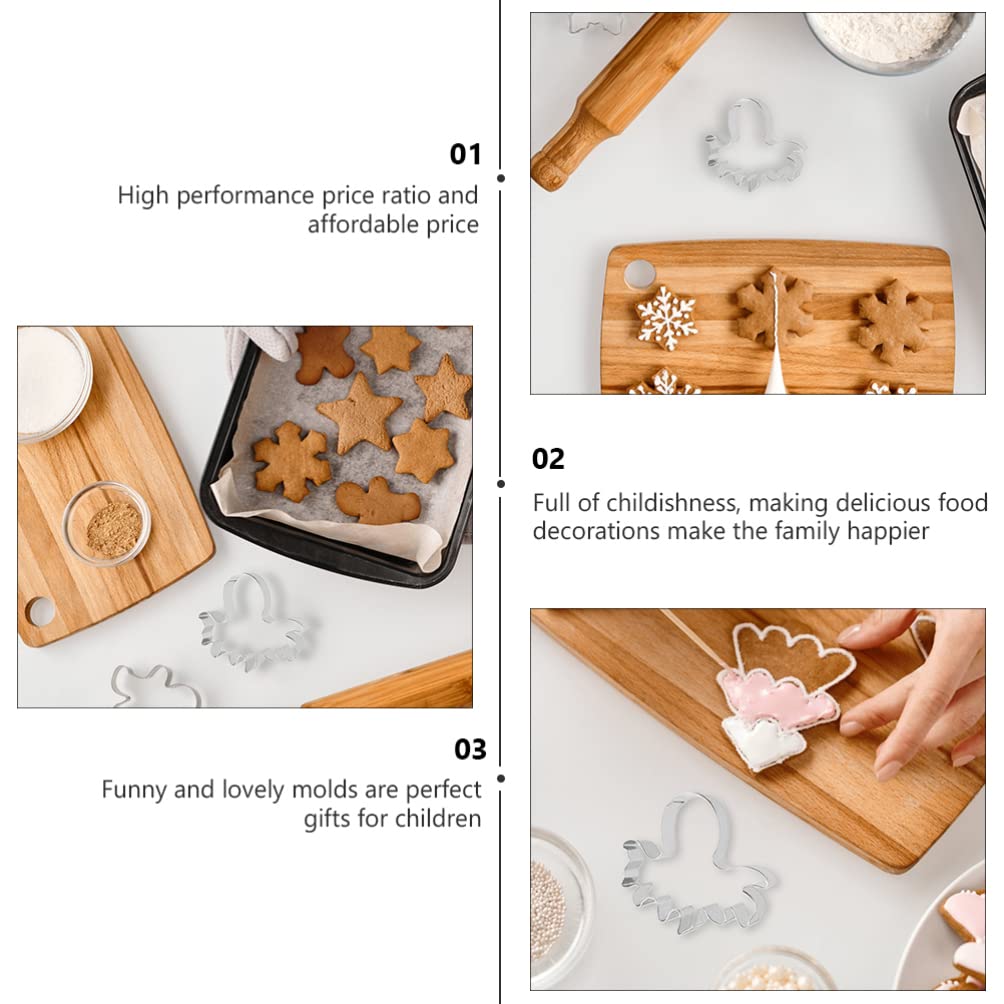 01
High performance price ratio and affordable price

02
Full of childishness, making delicious food decorations make the family happier

03
Funny and lovely molds are perfect gifts for children