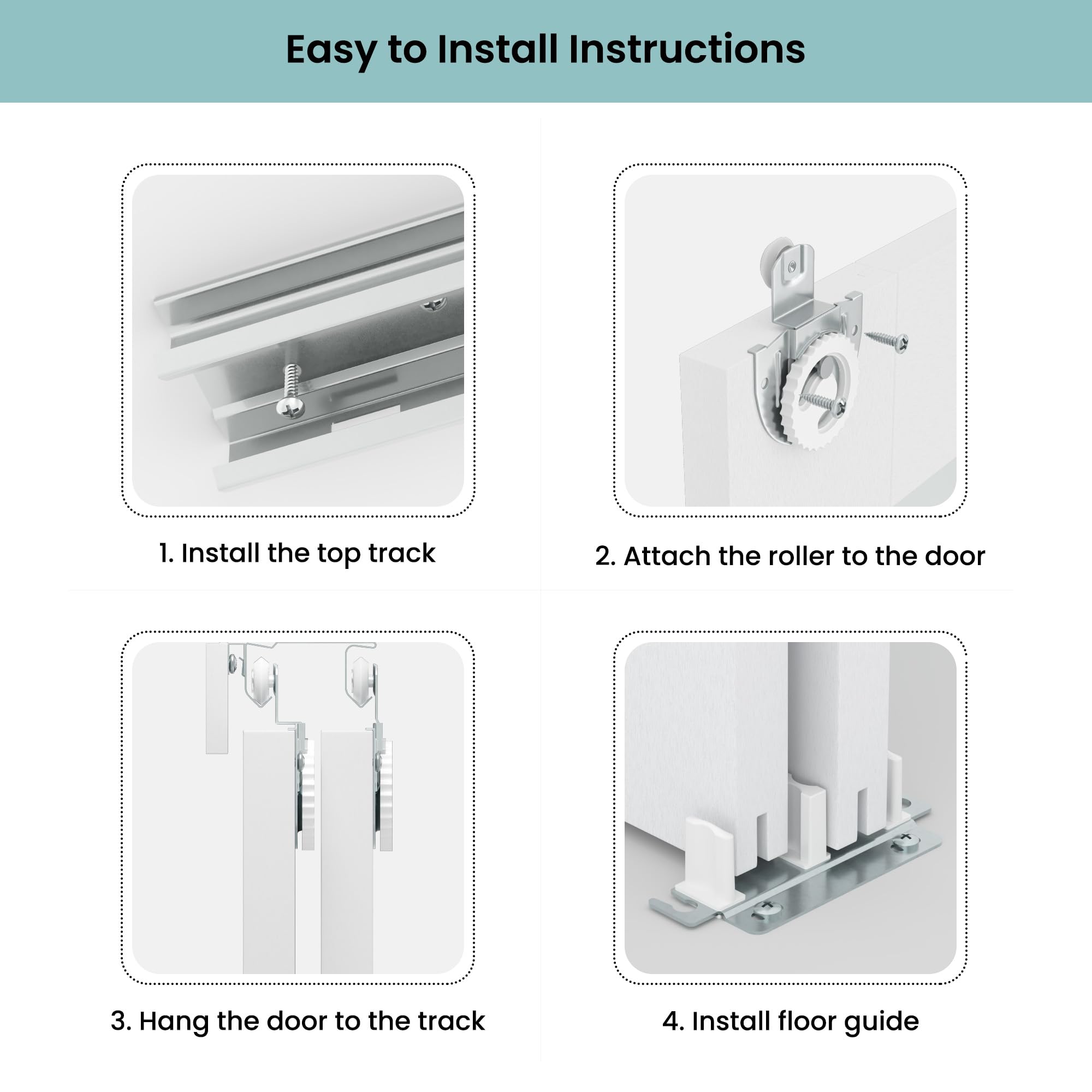 Easy to Install Instructions

1. Install the top track

2. Attach the roller to the door

3. Hang the door to the track

4. Install floor guide