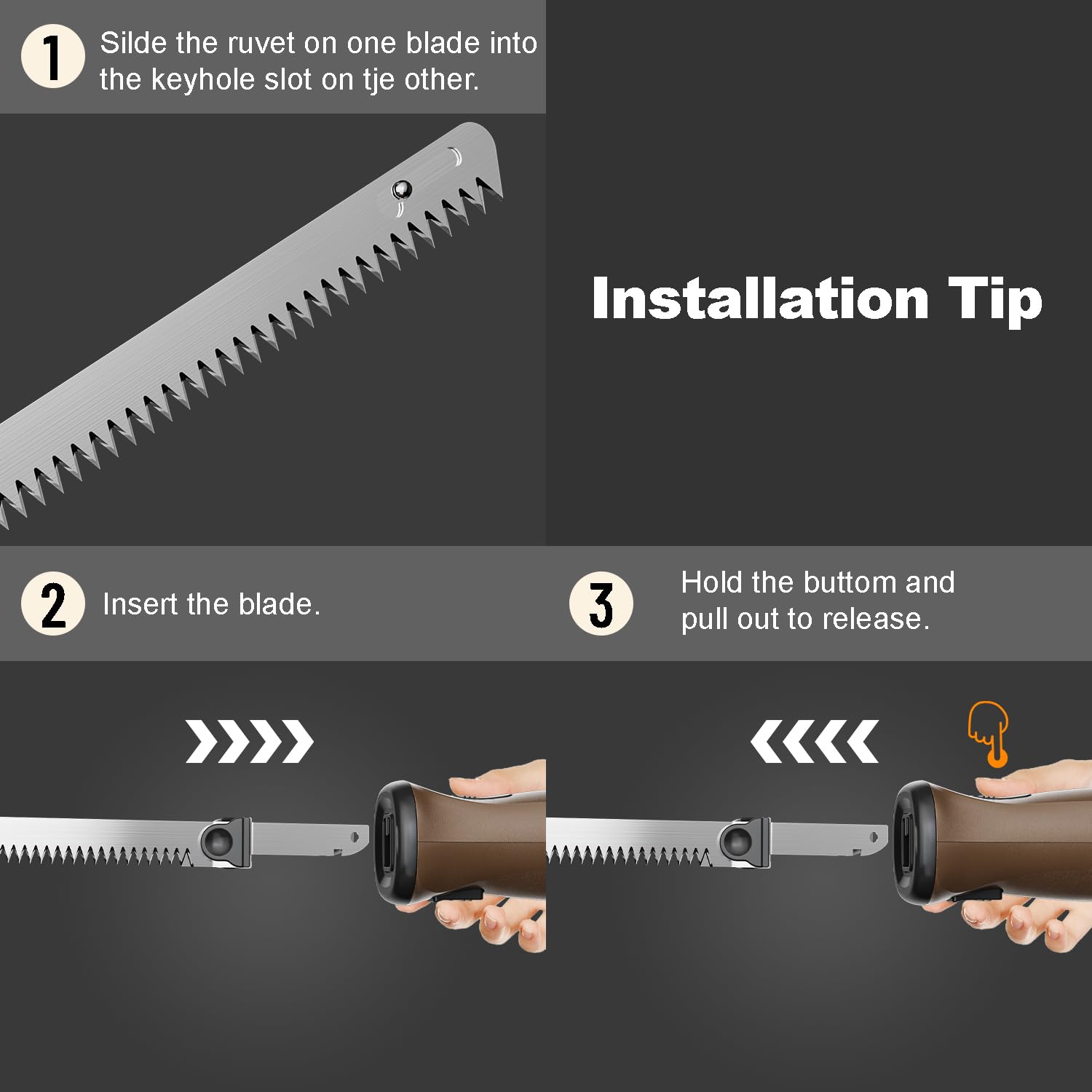 1 Silde the ruvet on one blade into the keyhole slot on tje other.

Installation Tip

2 Insert the blade.

3 Hold the buttom and pull out to release.