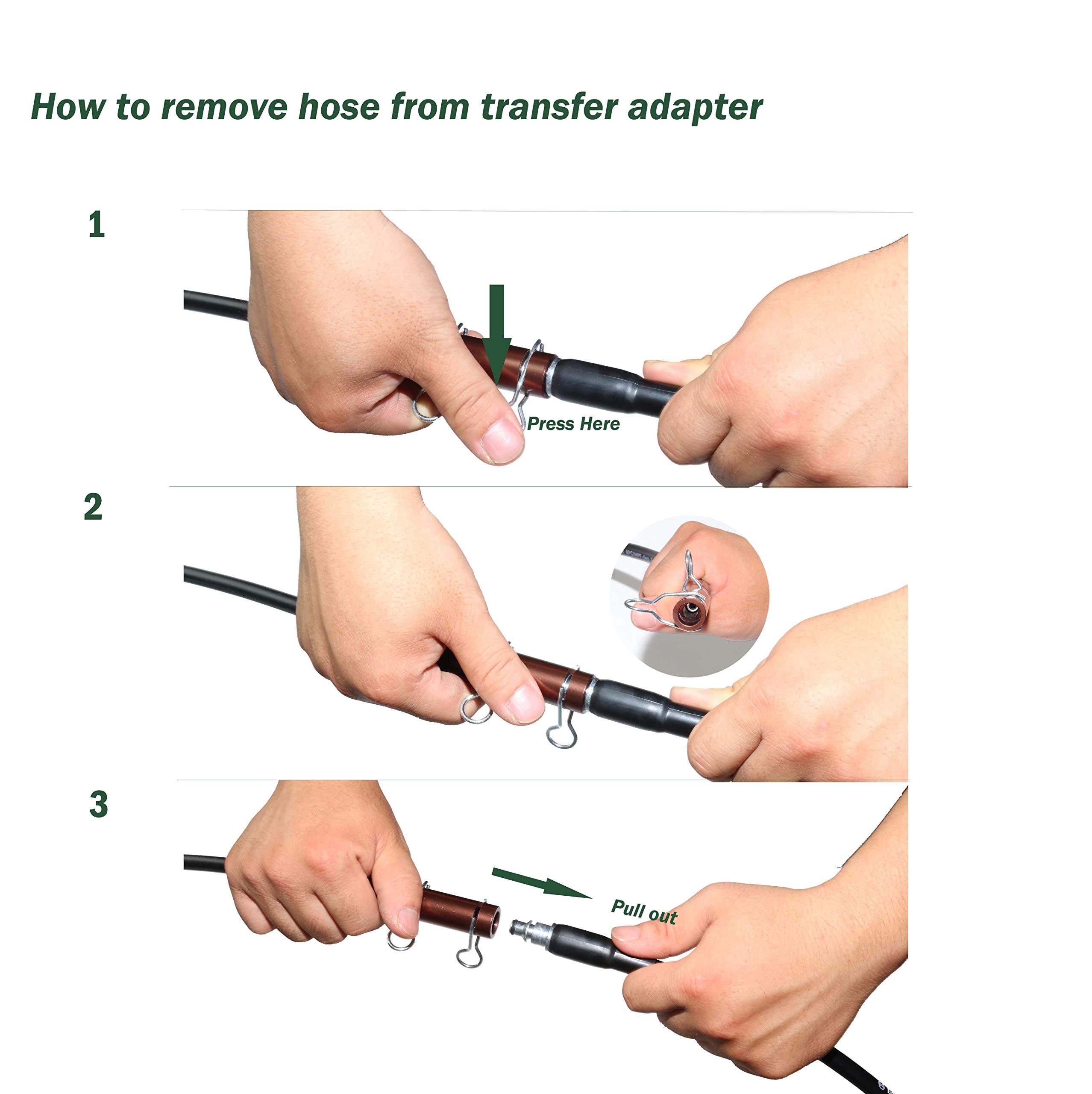 How to remove hose from transfer adapter

1

Press Here

2

3

Pull out