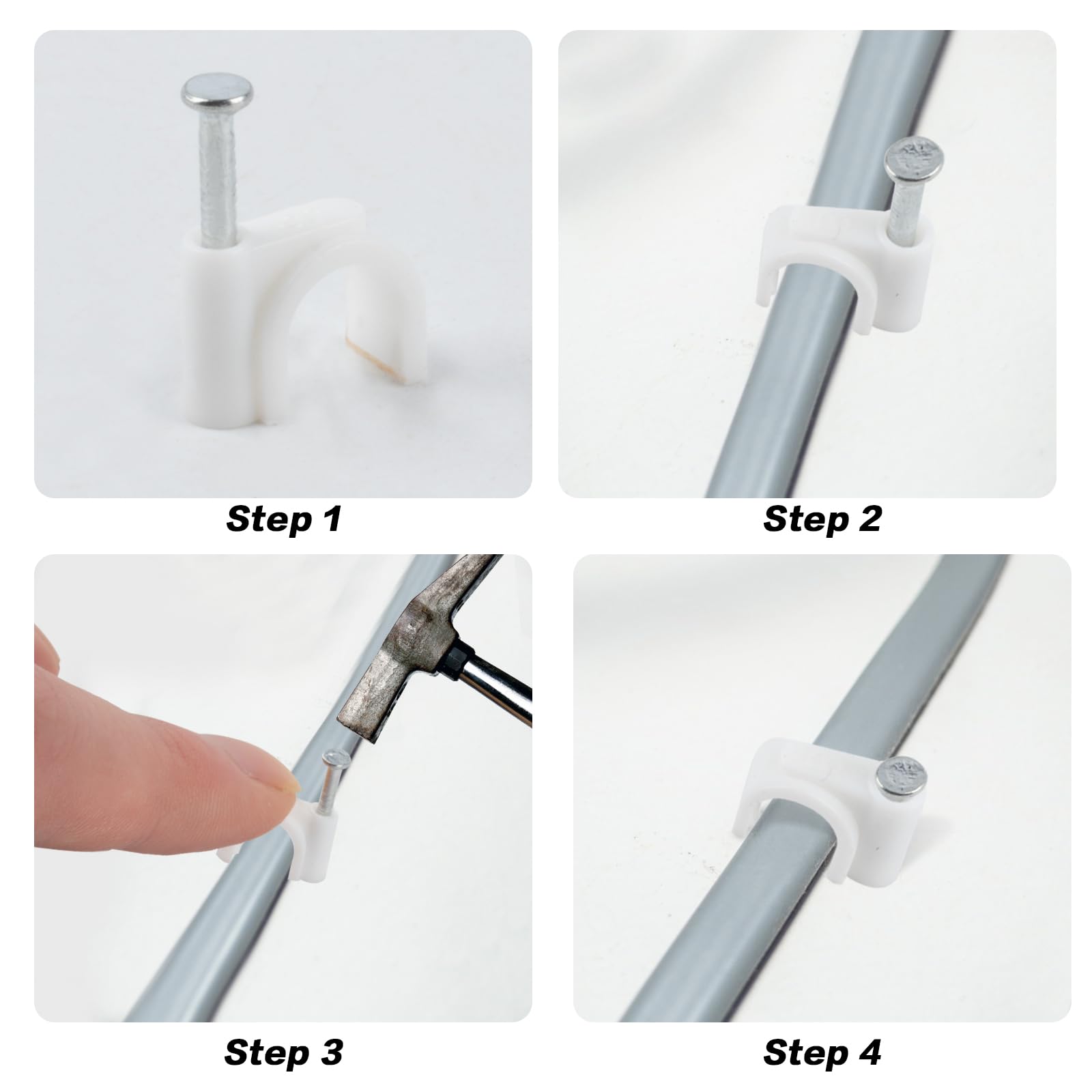 Step 1

Step 2

Step 3

Step 4