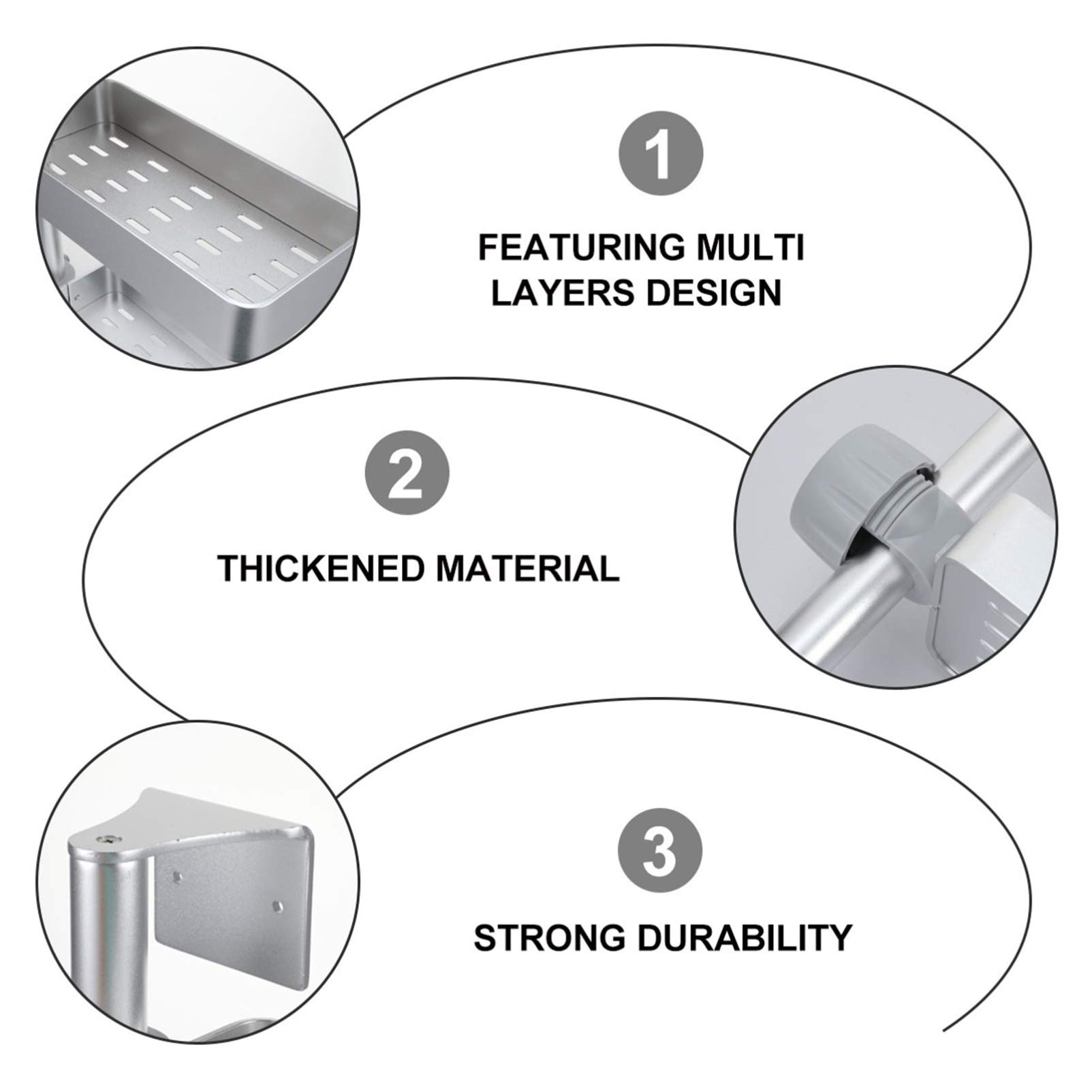 1

FEATURING MULTI LAYERS DESIGN

2

THICKENED MATERIAL

3

STRONG DURABILITY