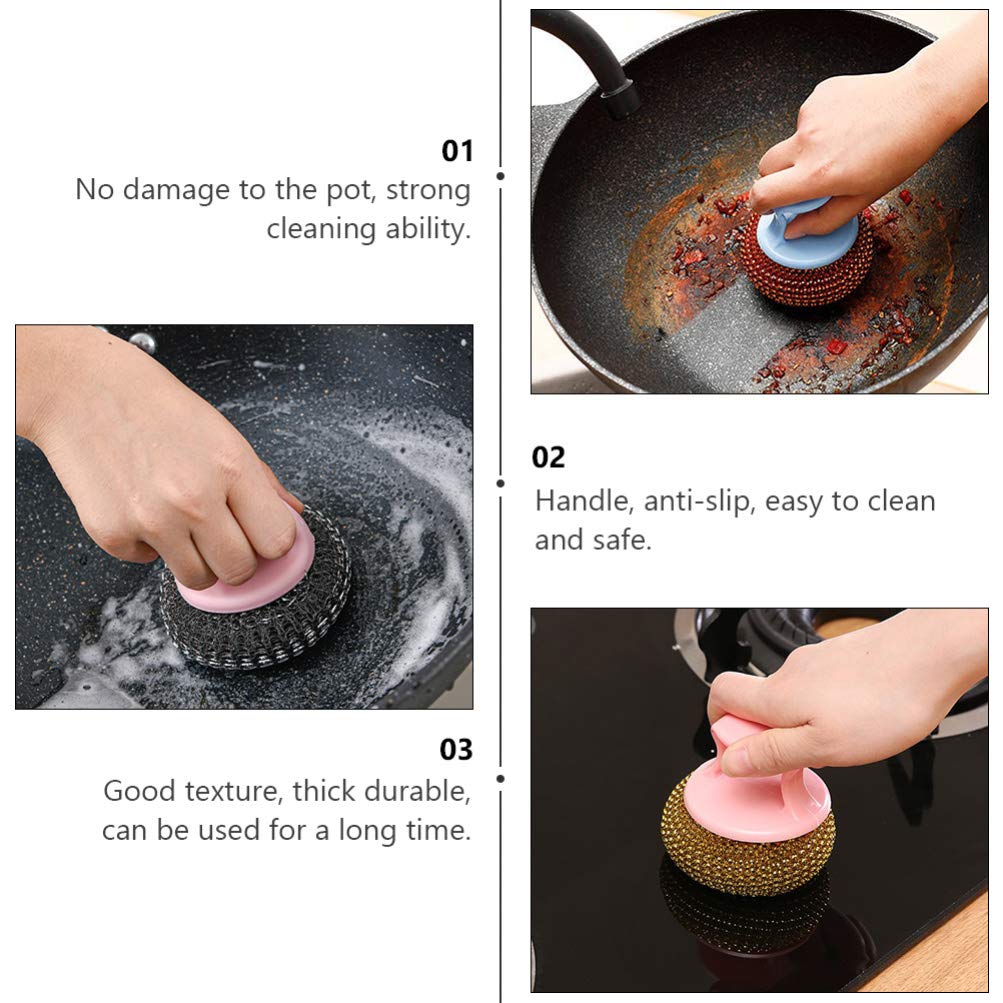 01
No damage to the pot, strong cleaning ability.

02
Handle, anti-slip, easy to clean and safe.

03
Good texture, thick durable, can be used for a long time.