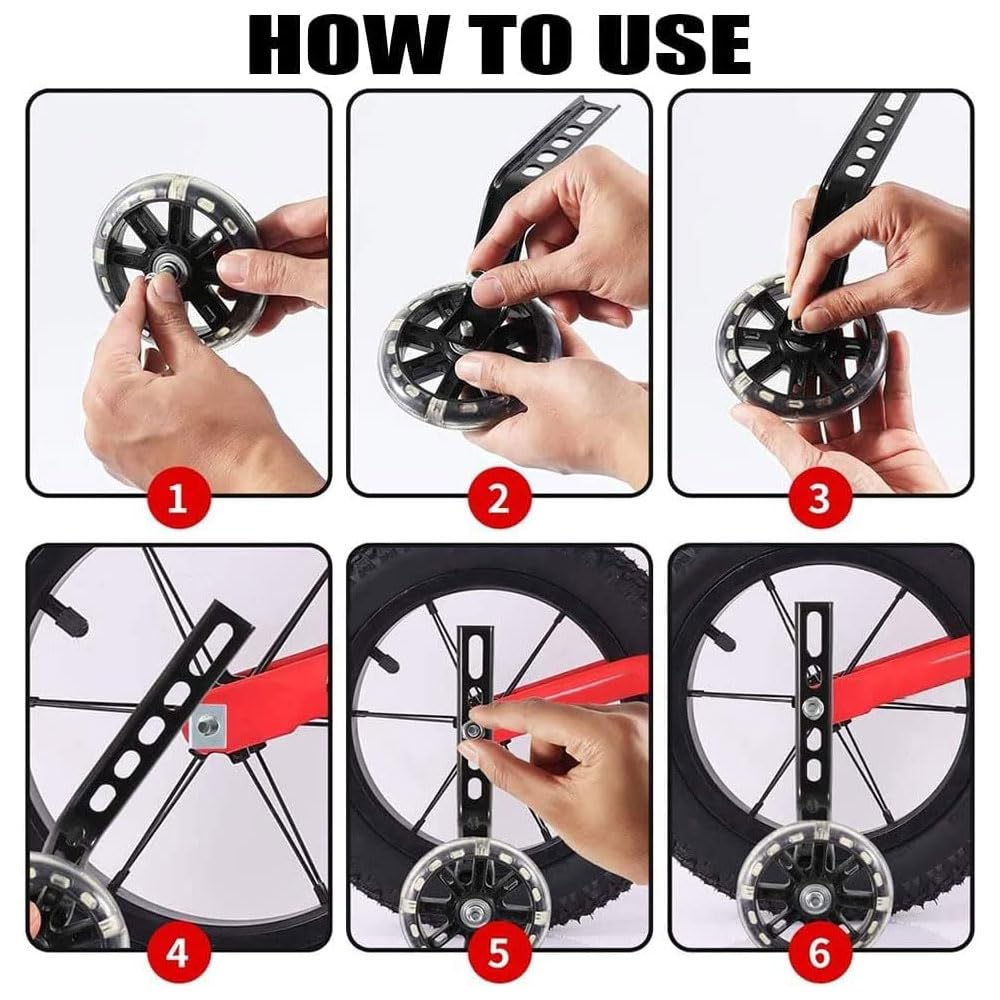 HOW TO USE

1

2

3

4

5

6